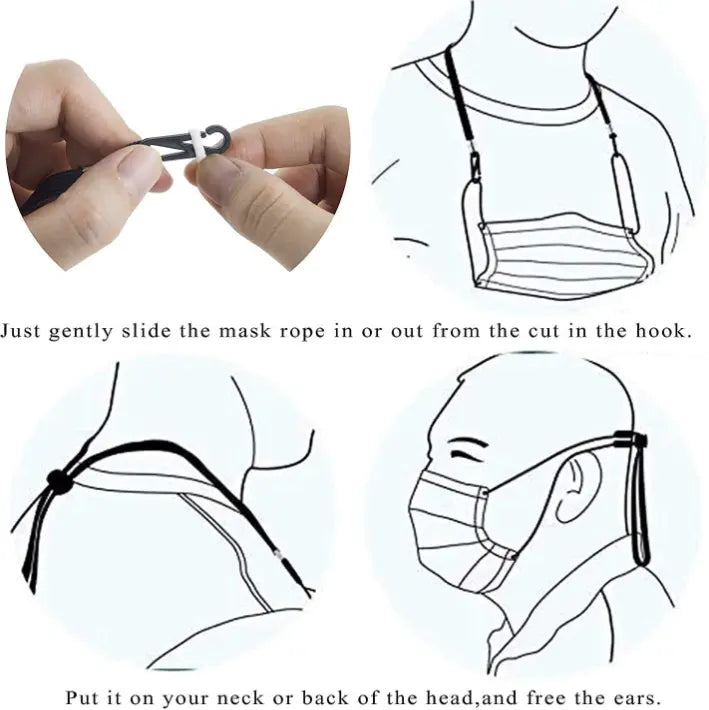 Just gently slide the mask rope in or out from the cut in the hook.

Put it on your neck or back of the head,and free the ears.