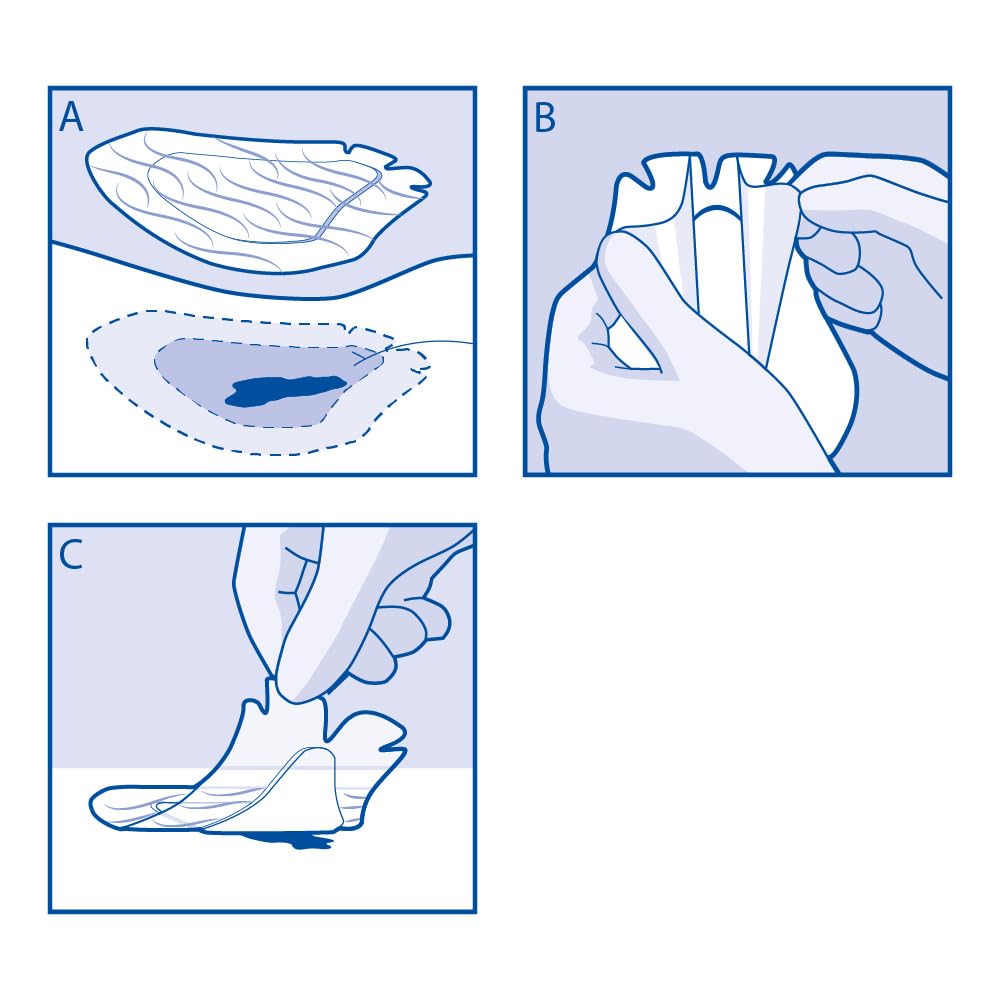 A

B

C