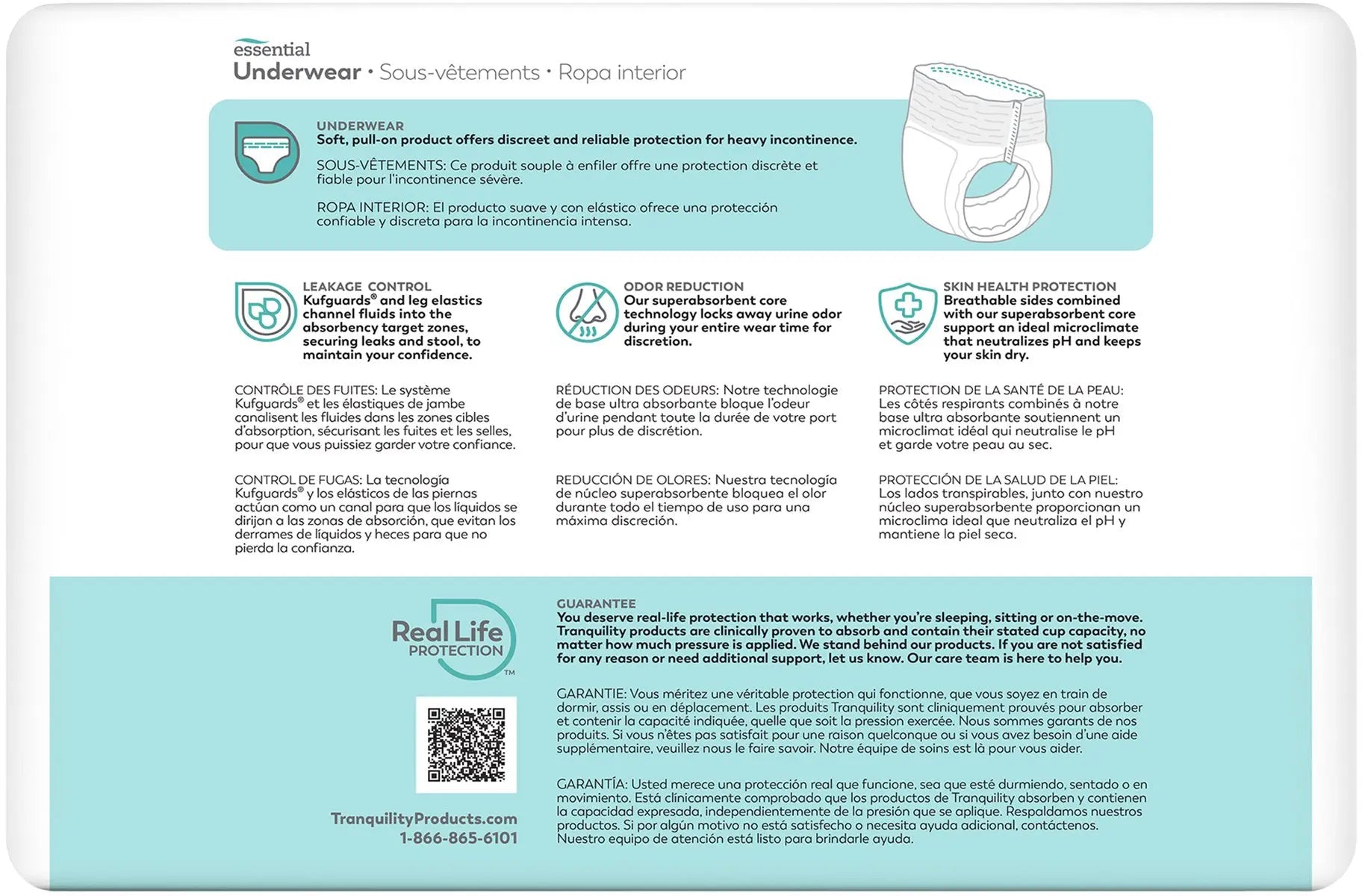 essential
Underwear • Sous-vêtements • Ropa interior

UNDERWEAR
Soft, pull-on product offers discreet and reliable protection for heavy incontinence.

SOUS-VÊTEMENTS: Ce produit souple à enfiler offre une protection discrète et fiable pour l'incontinence sévère.

ROPA INTERIOR: El producto suave y con elástico ofrece una protección confiable y discreta para la incontinencia intensa.

LEAKAGE CONTROL
Kufguards® and leg elastics channel fluids into the absorbency target zones, securing leaks and stool, to maintain your confidence.

CONTRÔLE DES FUITES: Le système Kufguards® et les élastiques de jambe canalisent les fluides dans les zones cibles d'absorption, sécurisant les fuites et les selles, pour que vous puissiez garder votre confiance.

CONTROL DE FUGAS: La tecnología Kufguards® y los elásticos de las piernas actúan como un canal para que los líquidos se dirijan a las zonas de absorción, que evitan los derrames de líquidos y heces para que no pierda la confianza.

ODOR REDUCTION
Our superabsorbent core technology locks away urine odor during your entire wear time for discretion.

RÉDUCTION DES ODEURS: Notre technologie de base ultra absorbante bloque l'odeur d'urine pendant toute la durée de votre port pour plus de discrétion.

REDUCCIÓN DE OLORES: Nuestra tecnología de núcleo superabsorbente bloquea el olor durante todo el tiempo de uso para una máxima discreción.

SKIN HEALTH PROTECTION
Breathable sides combined with our superabsorbent core support an ideal microclimate that neutralizes pH and keeps your skin dry.

PROTECTION DE LA SANTÉ DE LA PEAU: Les côtés respirants combinés à notre base ultra absorbante soutiennent un microclimat idéal qui neutralise le pH et garde votre peau au sec.

PROTECCIÓN DE LA SALUD DE LA PIEL: Los lados transpirables, junto con nuestro núcleo superabsorbente proporcionan un microclima ideal que neutraliza el pH y mantiene la piel seca.

Real Life PROTECTION™

TranquilityProducts.com
1-866-865-6101

GUARANTEE
You deserve real-life protection that works, whether you're sleeping, sitting or on-the-move. Tranquility products are clinically proven to absorb and contain their stated cup capacity, no matter how much pressure is applied. We stand behind our products. If you are not satisfied for any reason or need additional support, let us know. Our care team is here to help you.

GARANTIE: Vous méritez une véritable protection qui fonctionne, que vous soyez en train de dormir, assis ou en déplacement. Les produits Tranquility sont cliniquement prouvés pour absorber et contenir la capacité indiquée, quelle que soit la pression exercée. Nous sommes garants de nos produits. Si vous n'êtes pas satisfait pour une raison quelconque ou si vous avez besoin d'une aide supplémentaire, veuillez nous le faire savoir. Notre équipe de soins est là pour vous aider.

GARANTÍA: Usted merece una protección real que funcione, sea que esté durmiendo, sentado o en movimiento. Está clínicamente comprobado que los productos de Tranquility absorben y contienen la capacidad expresada, independientemente de la presión que se aplique. Respaldamos nuestros productos. Si por algún motivo no está satisfecho o necesita ayuda adicional, contáctenos. Nuestro equipo de atención está listo para brindarle ayuda.