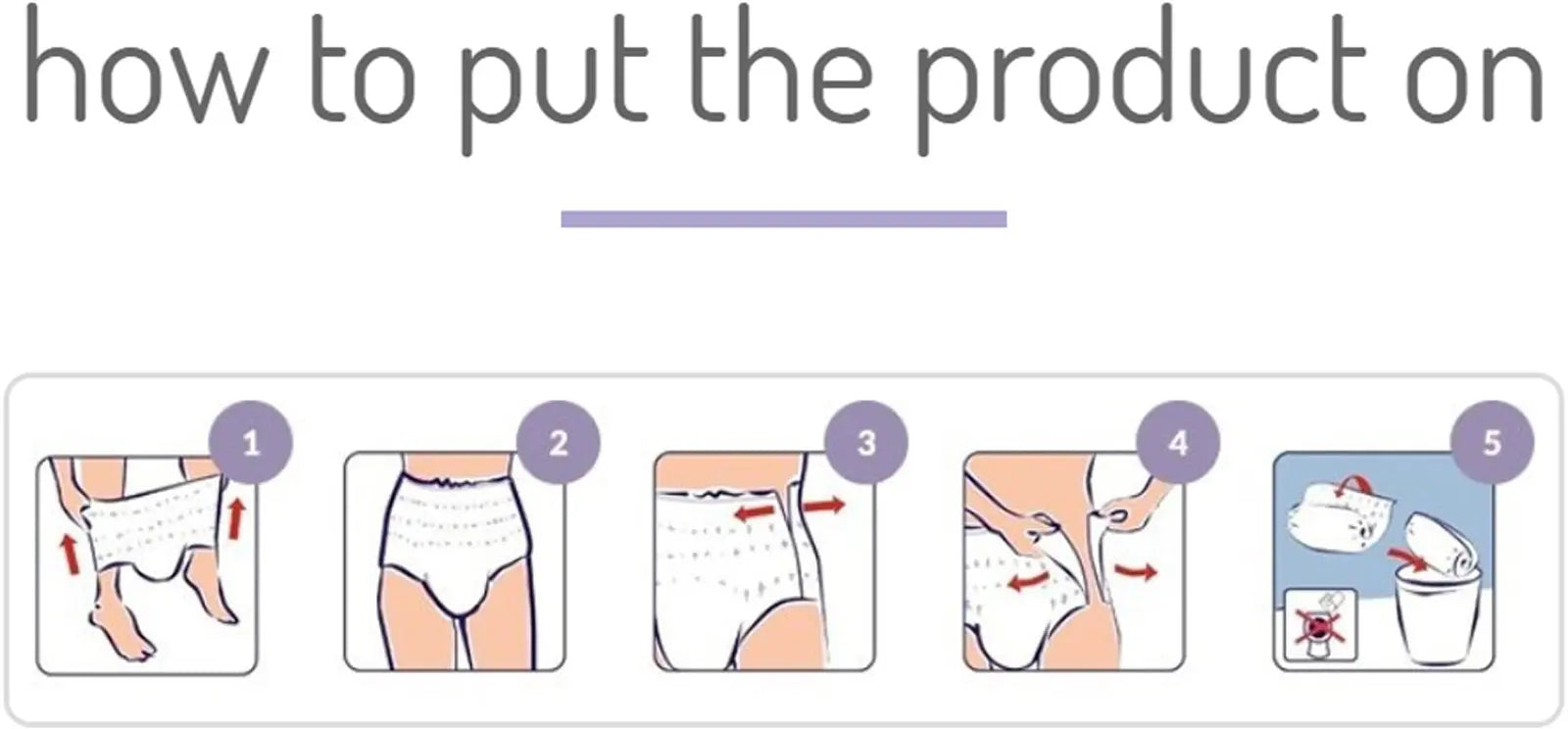 how to put the product on

1

2

3

4

5