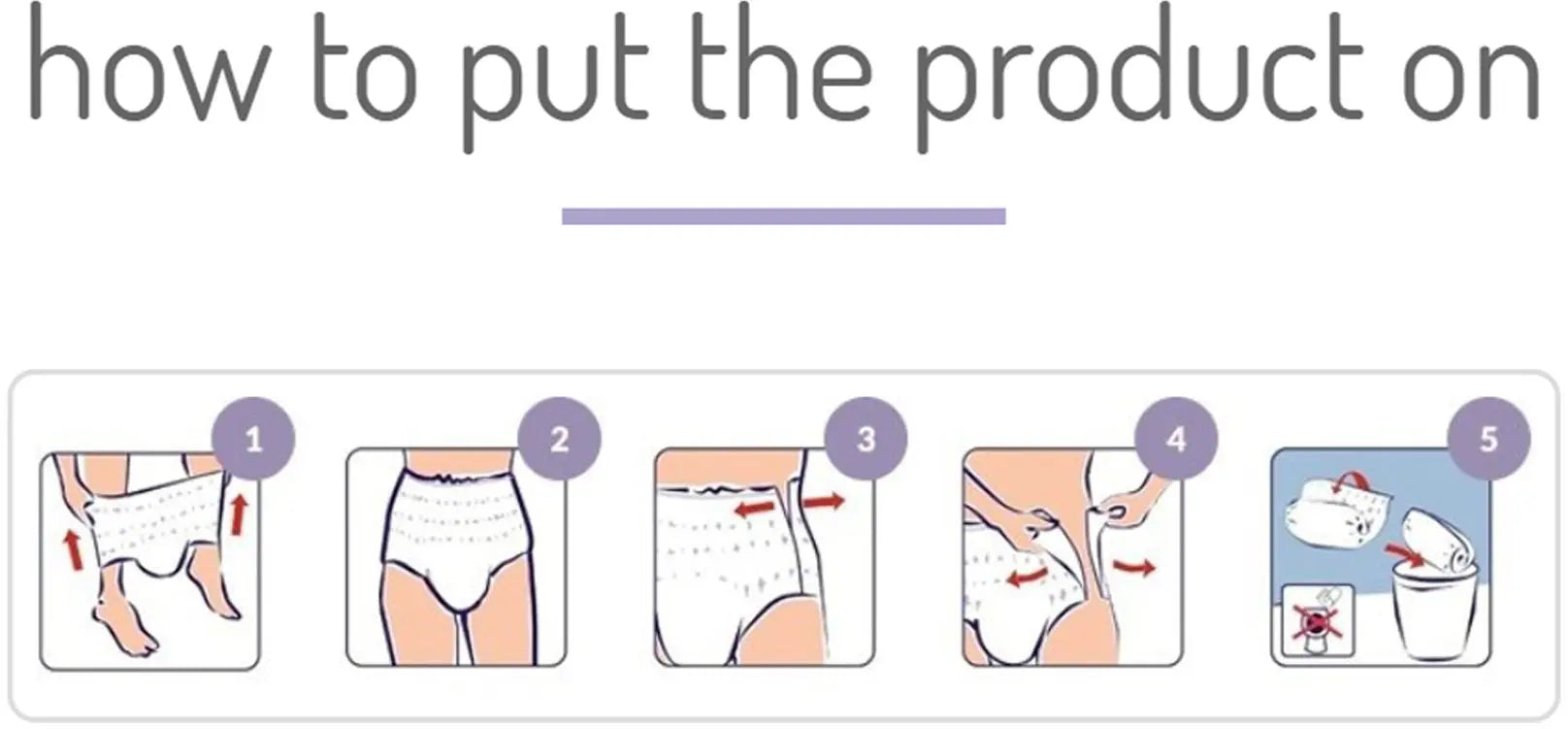 how to put the product on

1

2

3

4

5