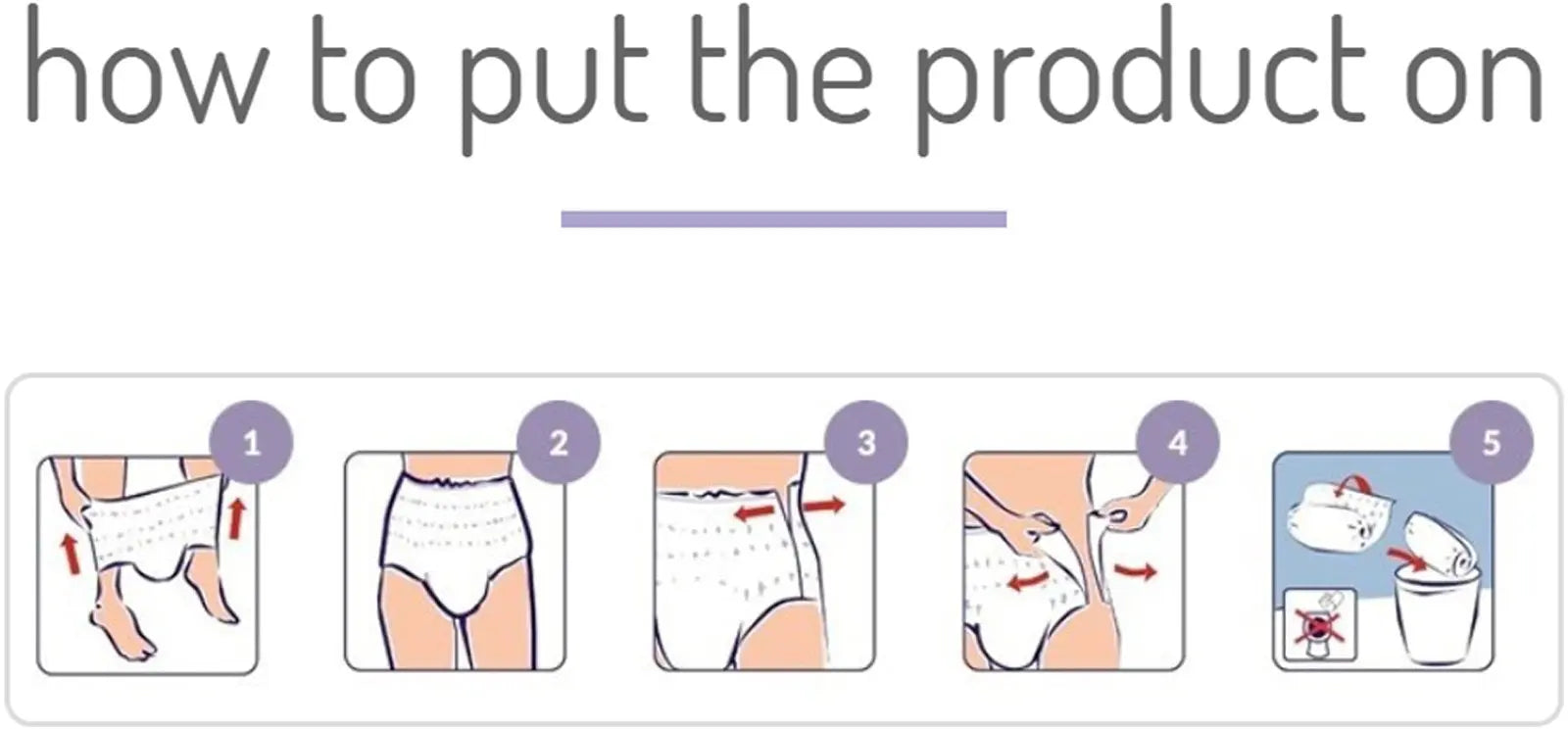 how to put the product on

1

2

3

4

5