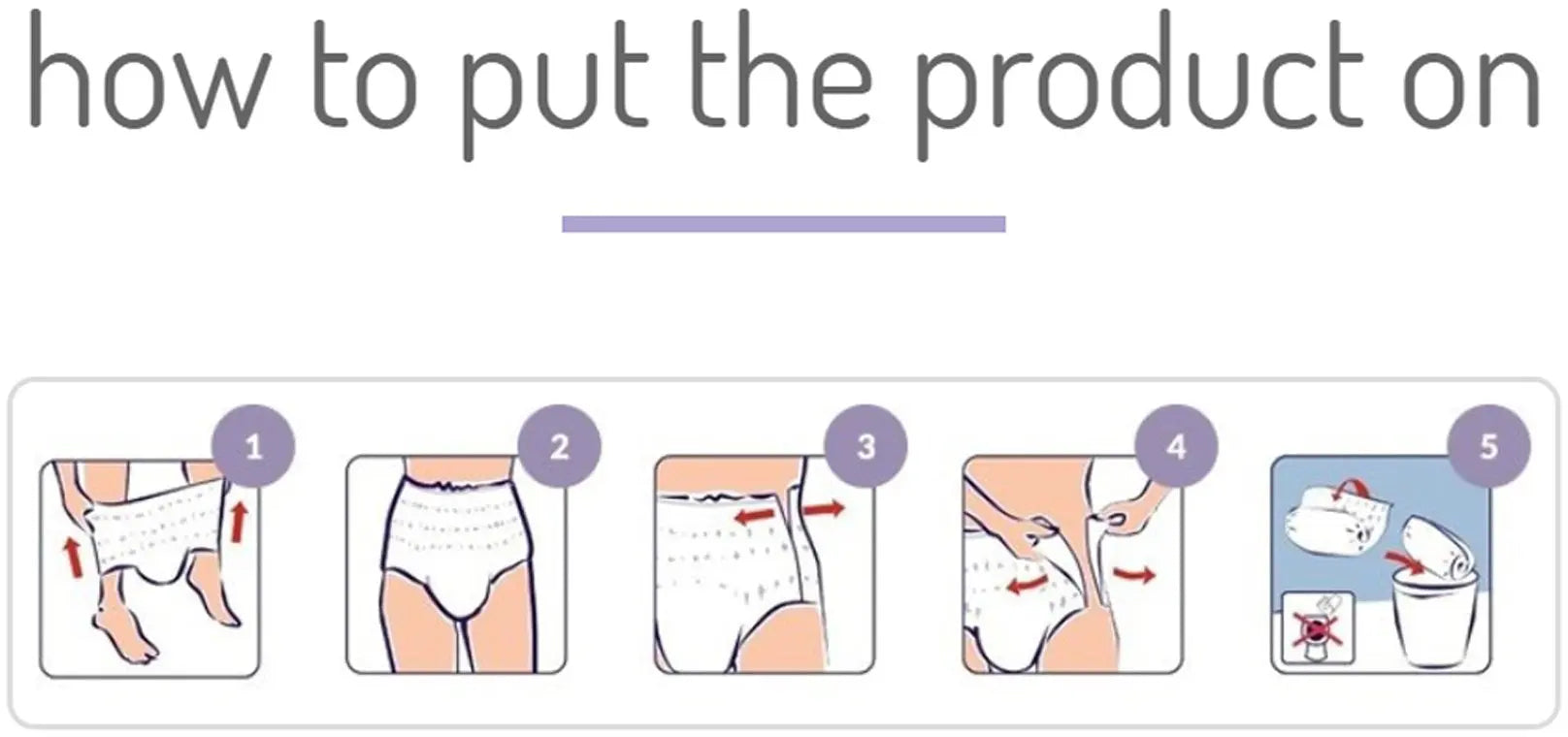 how to put the product on

1

2

3

4

5