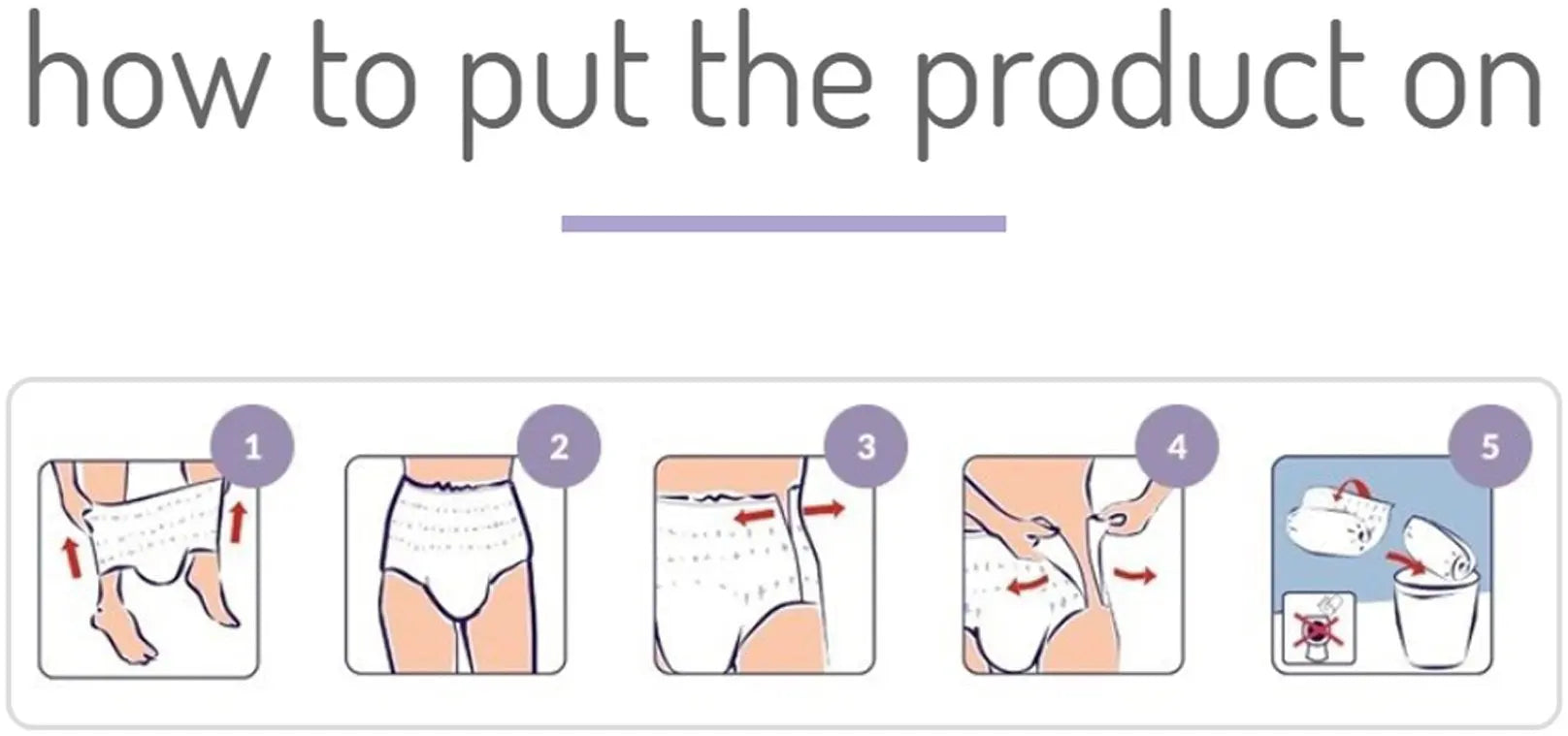 how to put the product on

1

2

3

4

5