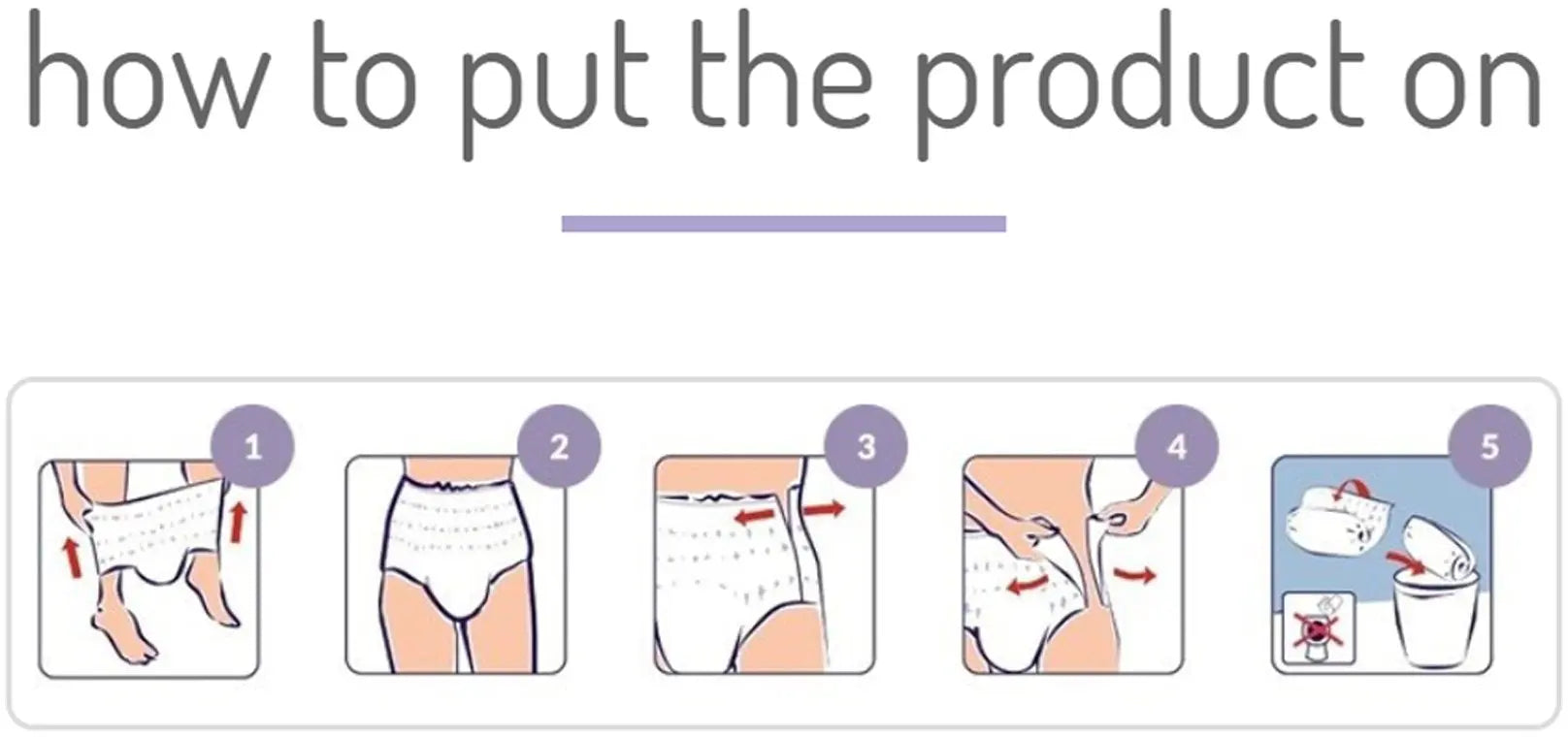 how to put the product on

1

2

3

4

5