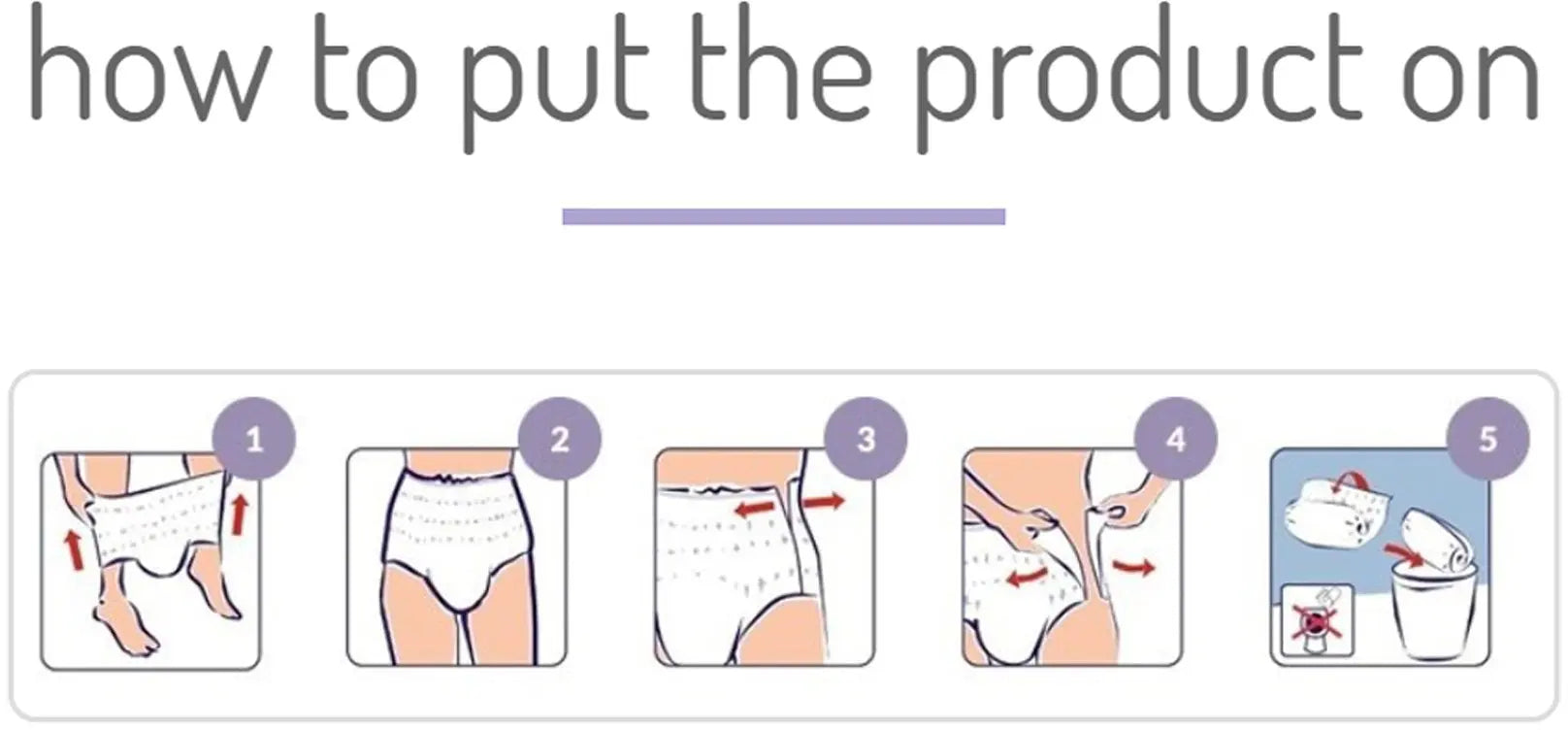 how to put the product on

1

2

3

4

5