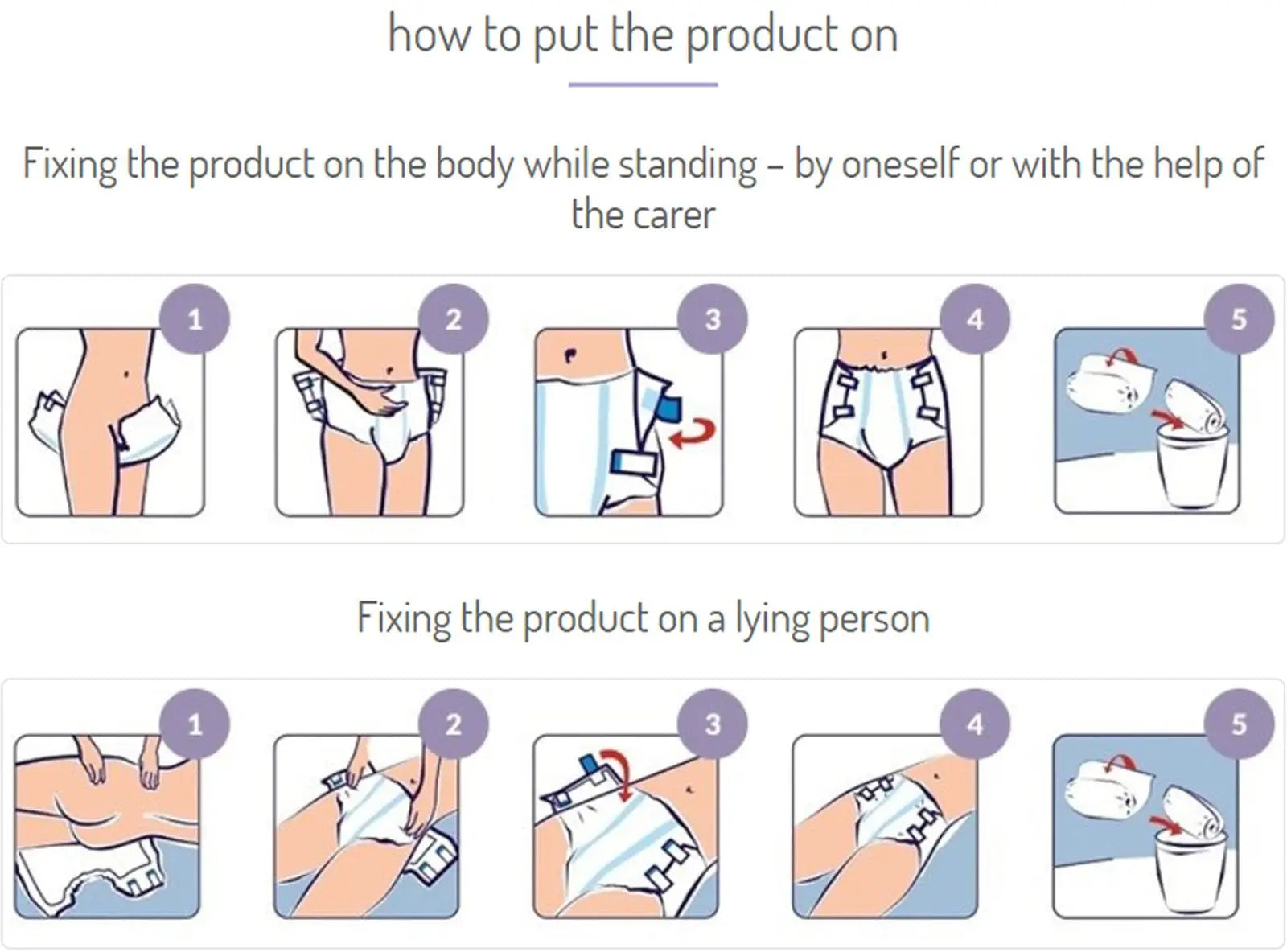 how to put the product on

Fixing the product on the body while standing – by oneself or with the help of the carer

1

2

3

4

5

Fixing the product on a lying person

1

2

3

4

5