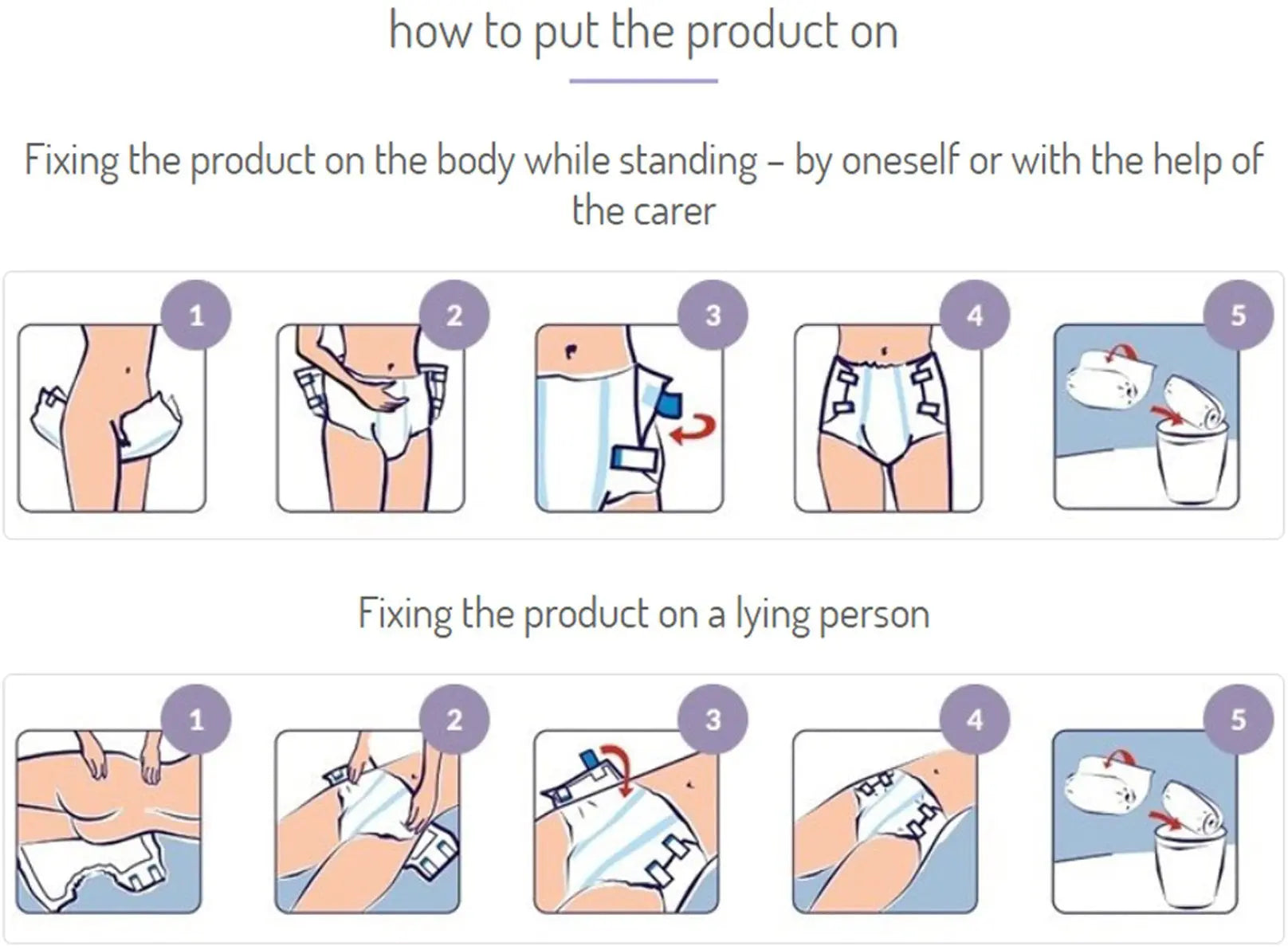 how to put the product on

Fixing the product on the body while standing – by oneself or with the help of the carer

1

2

3

4

5

Fixing the product on a lying person

1

2

3

4

5