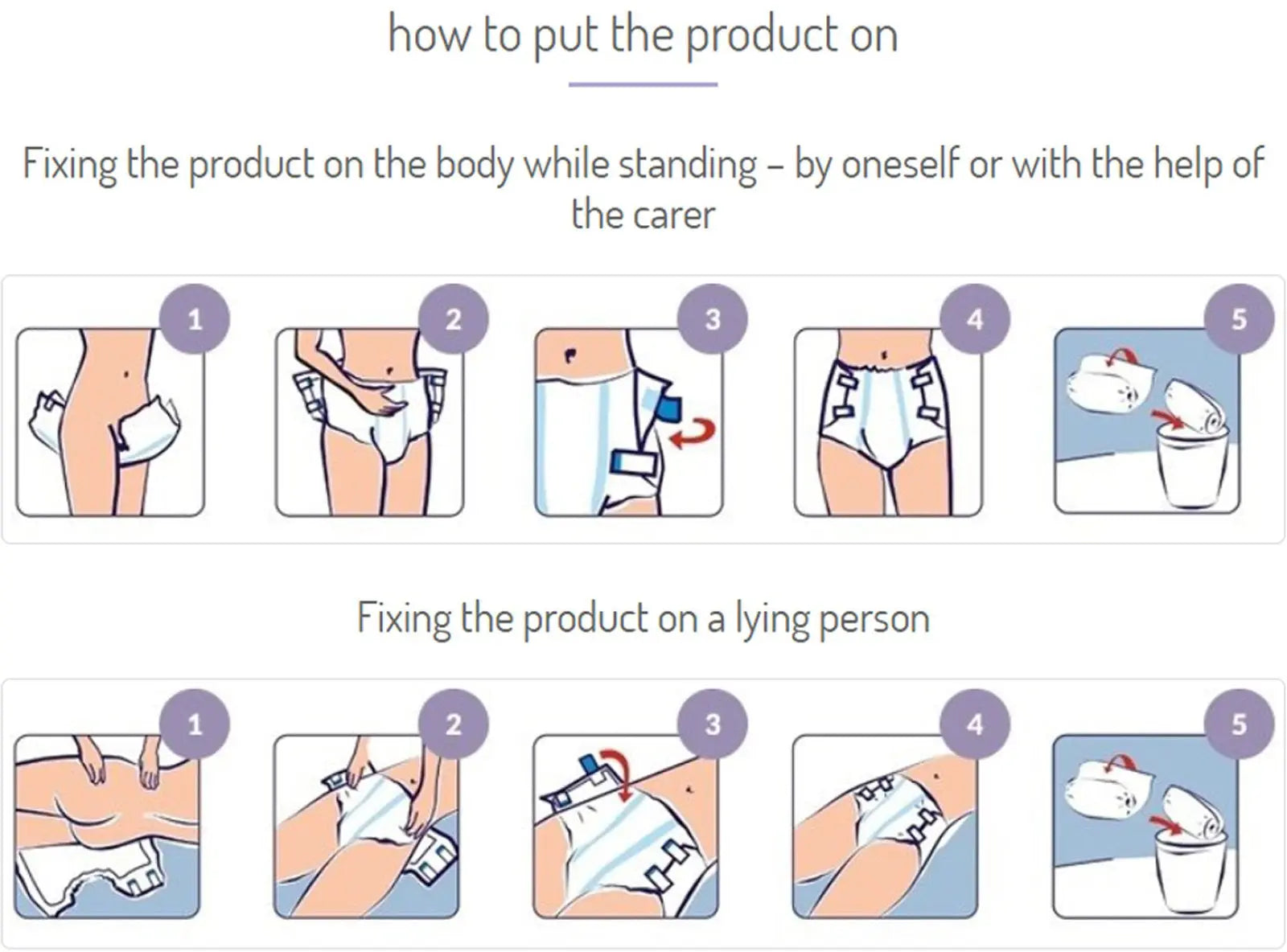 how to put the product on

Fixing the product on the body while standing – by oneself or with the help of the carer

1

2

3

4

5

Fixing the product on a lying person

1

2

3

4

5