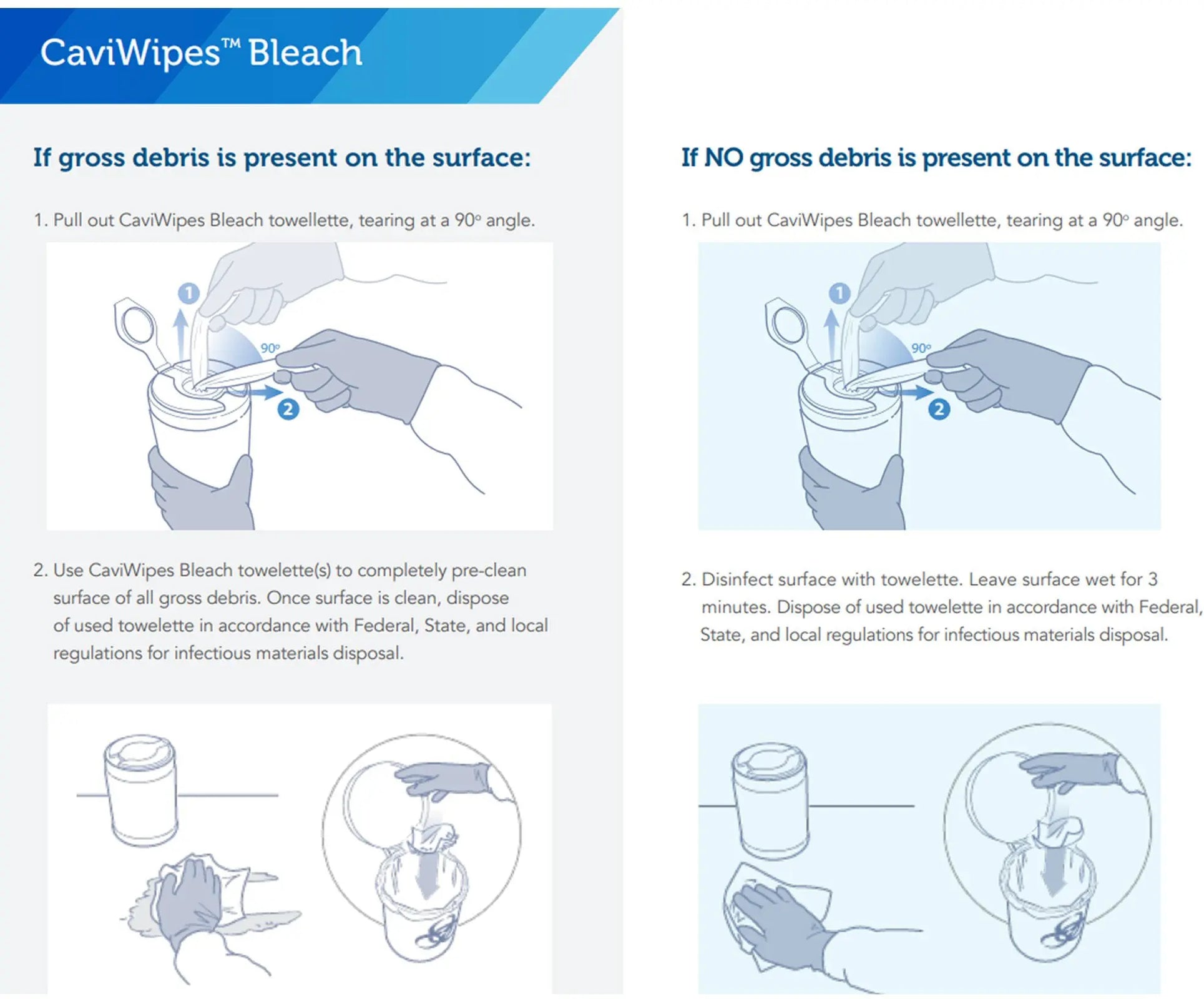 CaviWipes™ Bleach

If gross debris is present on the surface:

1. Pull out CaviWipes Bleach towellette, tearing at a 90° angle.

1

90°

2

2. Use CaviWipes Bleach towelette(s) to completely pre-clean surface of all gross debris. Once surface is clean, dispose of used towelette in accordance with Federal, State, and local regulations for infectious materials disposal.

If NO gross debris is present on the surface:

1. Pull out CaviWipes Bleach towellette, tearing at a 90° angle.

1

90°

2

2. Disinfect surface with towelette. Leave surface wet for 3 minutes. Dispose of used towelette in accordance with Federal, State, and local regulations for infectious materials disposal.