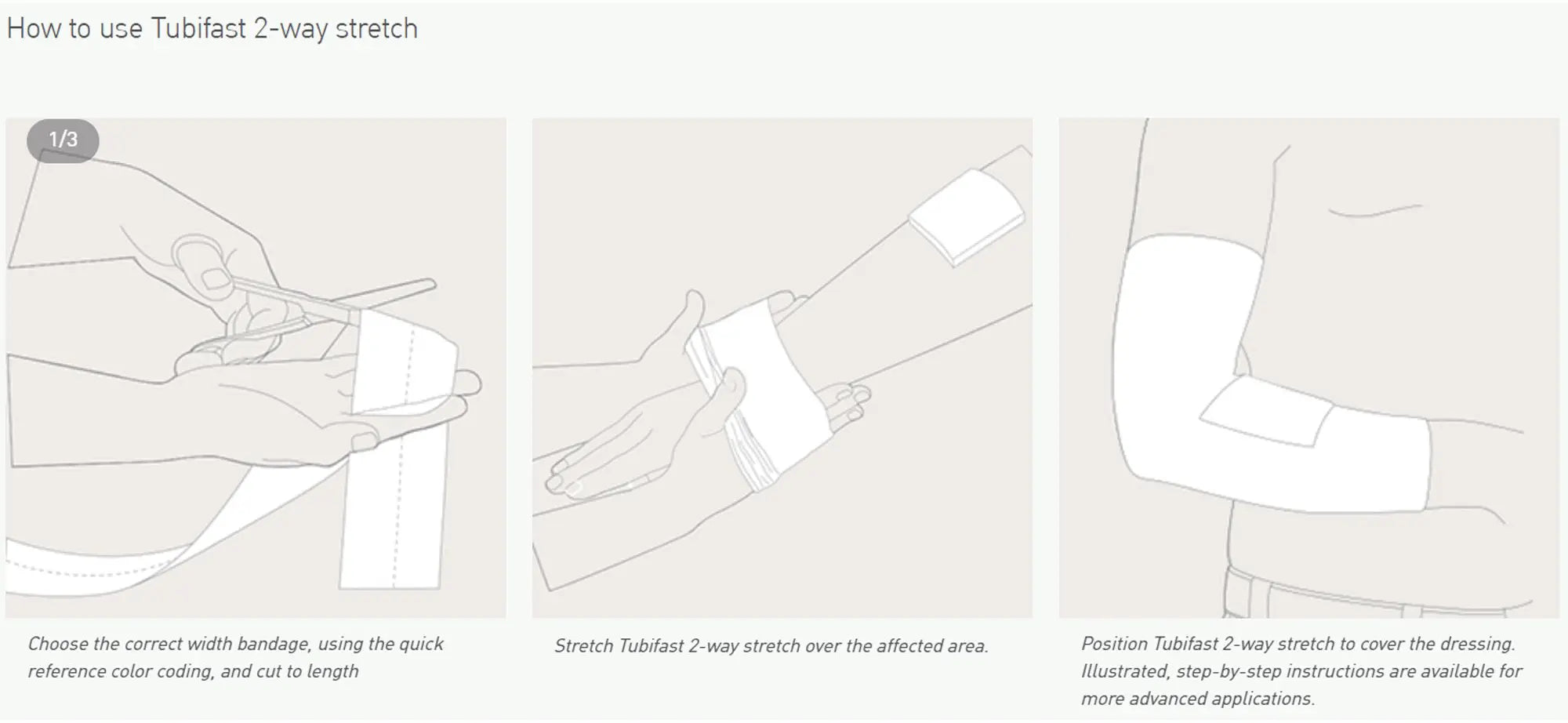 How to use Tubifast 2-way stretch

1/3

Choose the correct width bandage, using the quick reference color coding, and cut to length

Stretch Tubifast 2-way stretch over the affected area.

Position Tubifast 2-way stretch to cover the dressing. Illustrated, step-by-step instructions are available for more advanced applications.