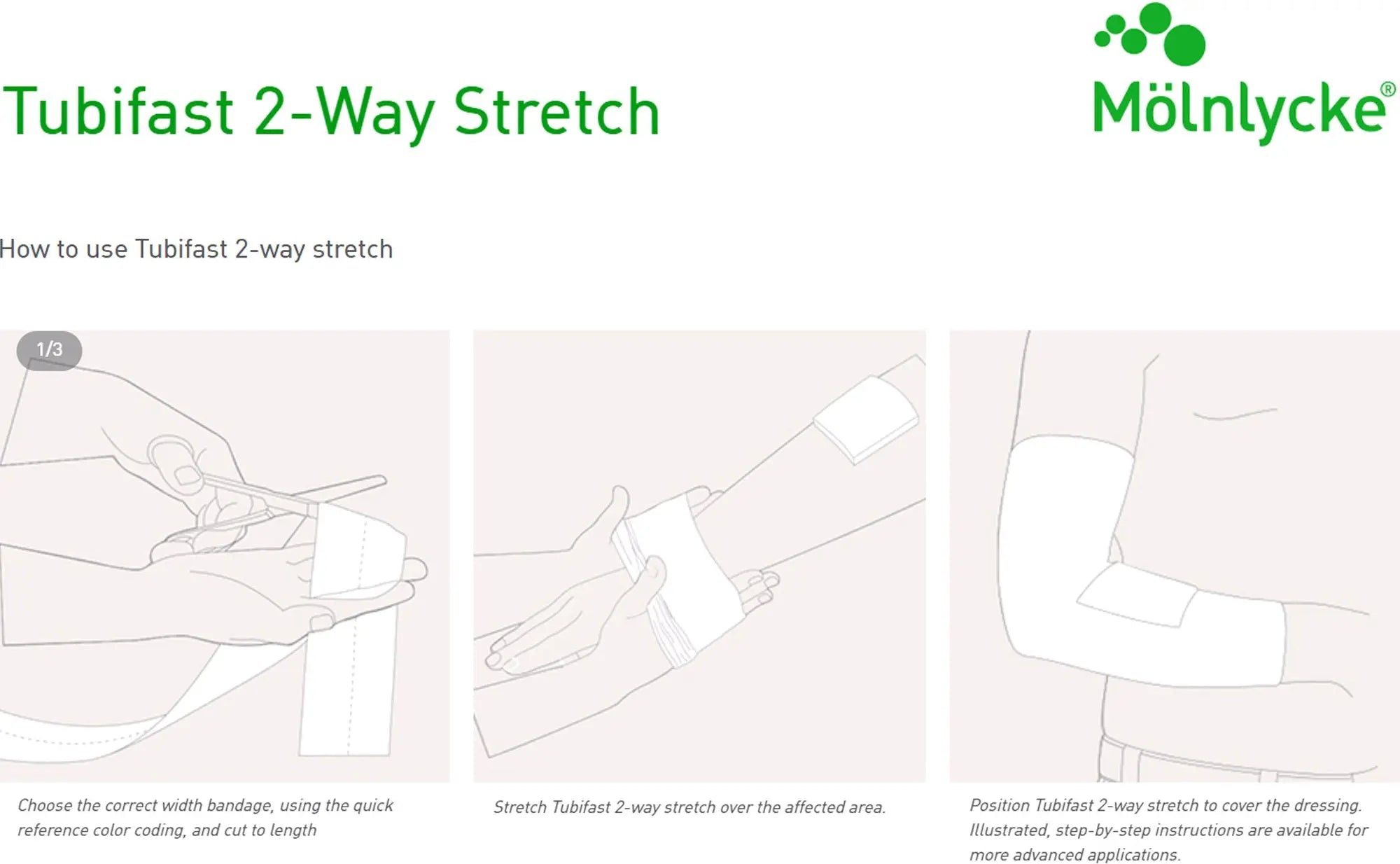 Tubifast 2-Way Stretch

Mölnlycke®

How to use Tubifast 2-way stretch

1/3

Choose the correct width bandage, using the quick reference color coding, and cut to length

Stretch Tubifast 2-way stretch over the affected area.

Position Tubifast 2-way stretch to cover the dressing. Illustrated, step-by-step instructions are available for more advanced applications.