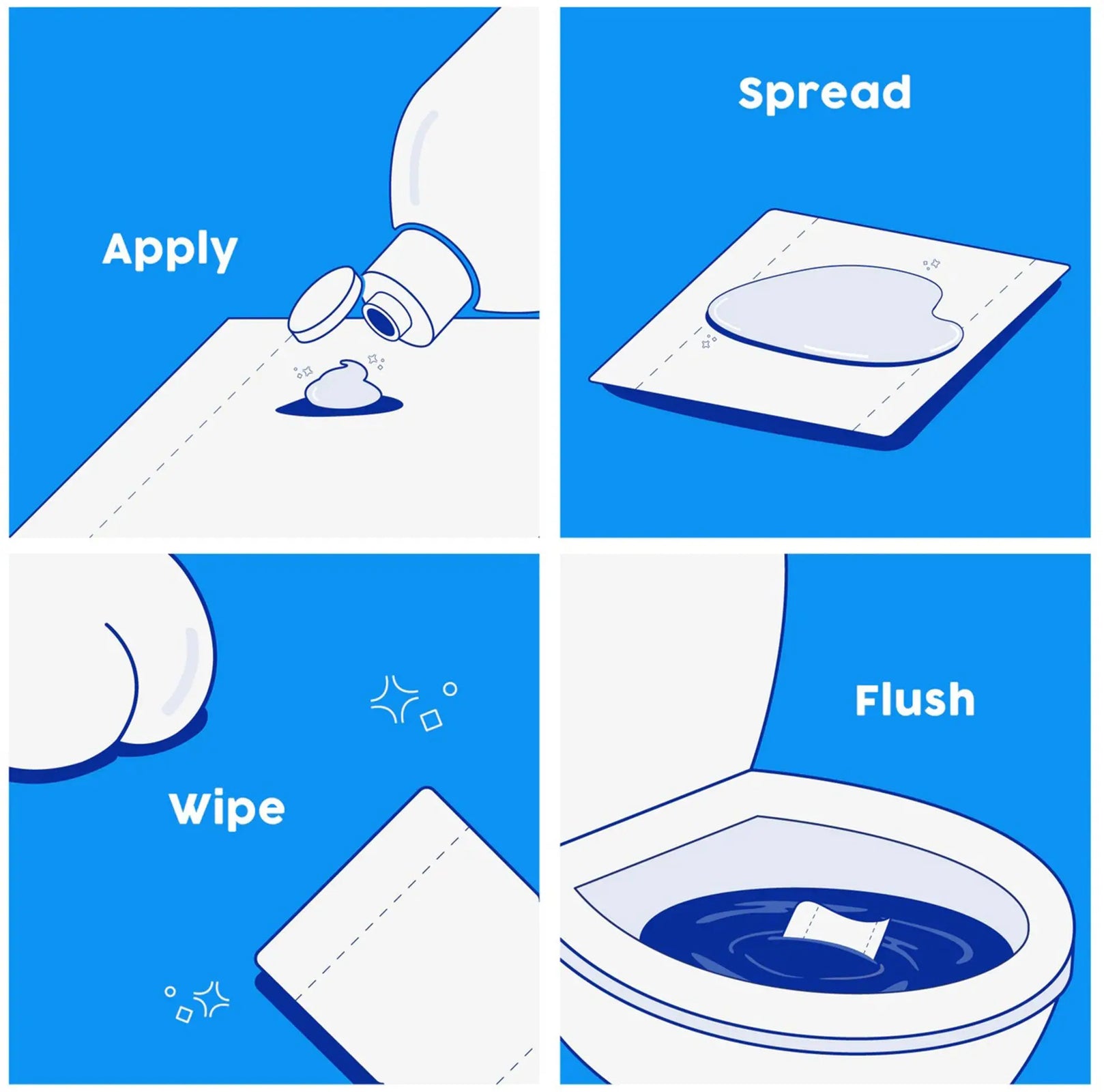 Apply

Spread

Wipe

Flush