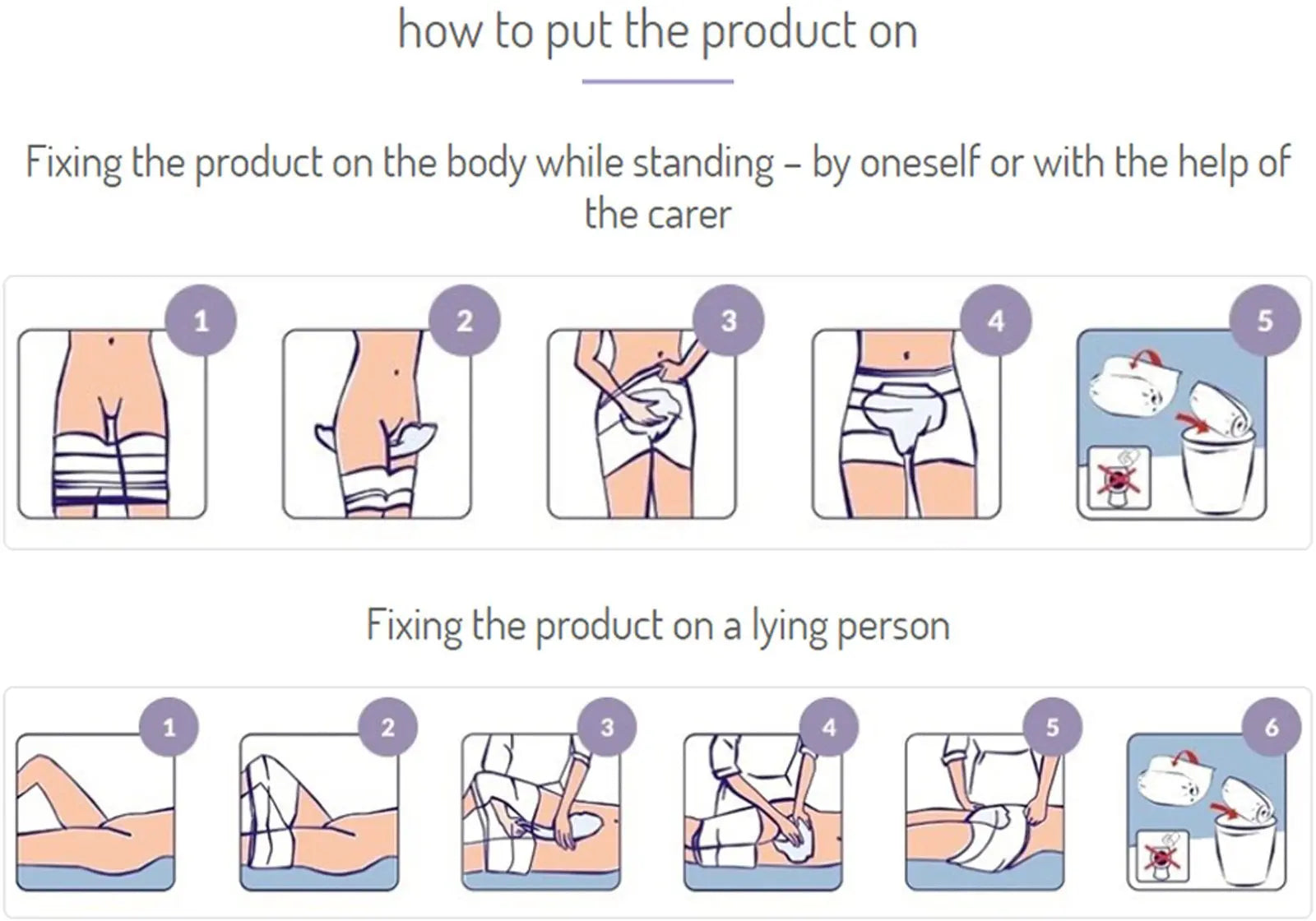 how to put the product on

Fixing the product on the body while standing – by oneself or with the help of the carer

1

2

3

4

5

Fixing the product on a lying person

1

2

3

4

5

6