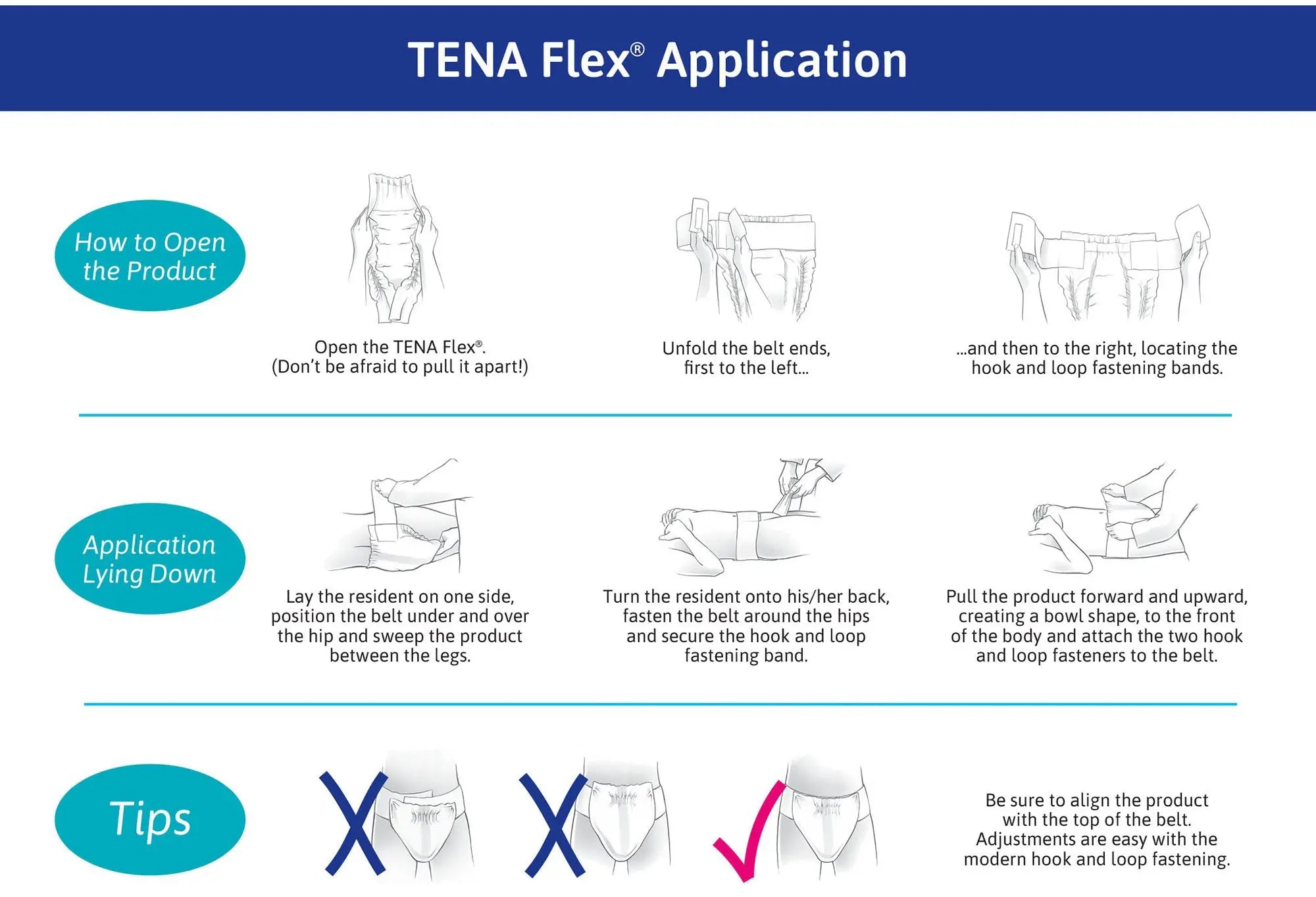 TENA Flex® Application

How to Open the Product

Open the TENA Flex®.
(Don't be afraid to pull it apart!)

Unfold the belt ends, first to the left...

...and then to the right, locating the hook and loop fastening bands.

Application Lying Down

Lay the resident on one side, position the belt under and over the hip and sweep the product between the legs.

Turn the resident onto his/her back, fasten the belt around the hips and secure the hook and loop fastening band.

Pull the product forward and upward, creating a bowl shape, to the front of the body and attach the two hook and loop fasteners to the belt.

Tips

Be sure to align the product with the top of the belt. Adjustments are easy with the modern hook and loop fastening.