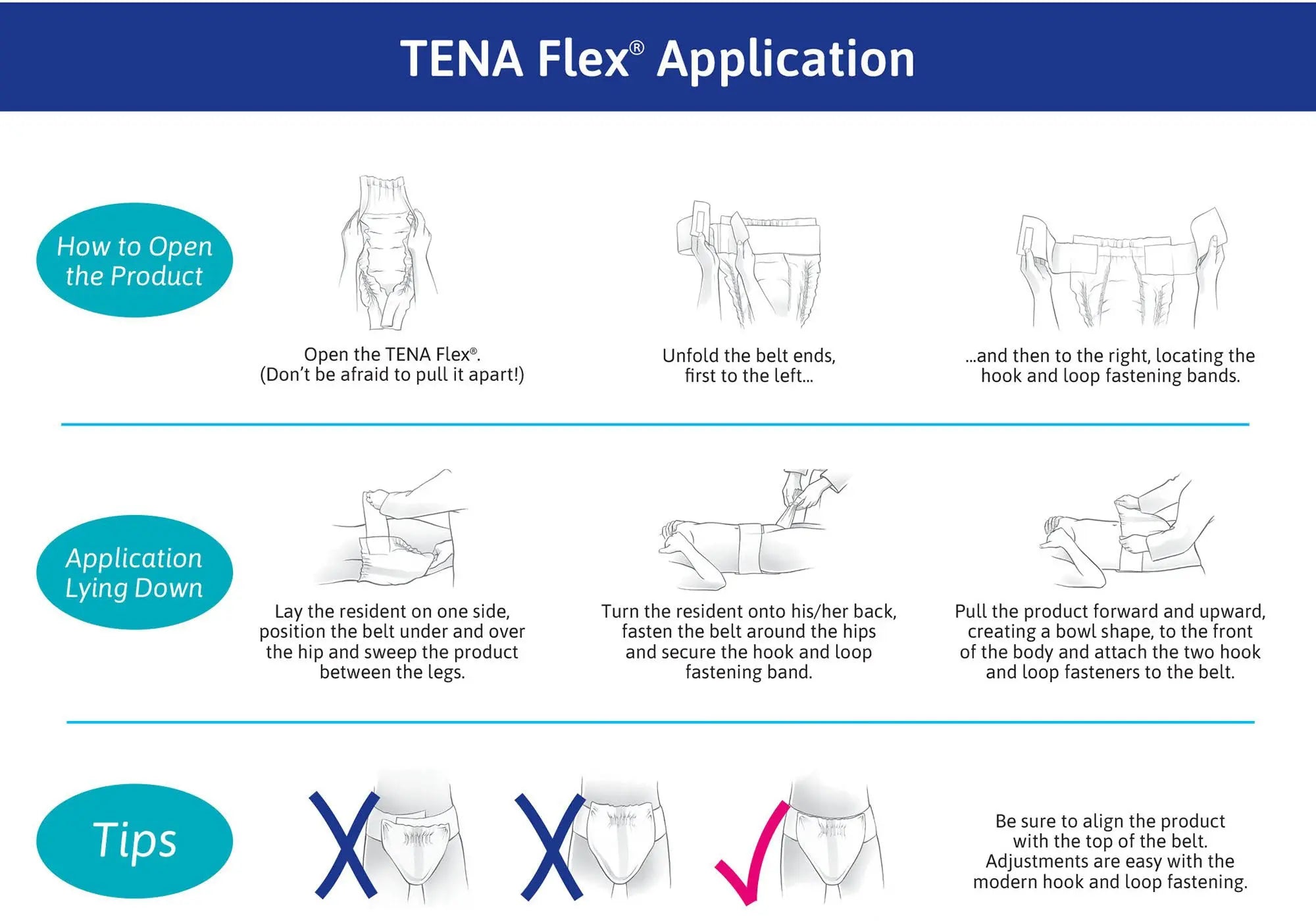 TENA Flex® Application

How to Open the Product

Open the TENA Flex®. (Don't be afraid to pull it apart!)

Unfold the belt ends, first to the left...

...and then to the right, locating the hook and loop fastening bands.

Application Lying Down

Lay the resident on one side, position the belt under and over the hip and sweep the product between the legs.

Turn the resident onto his/her back, fasten the belt around the hips and secure the hook and loop fastening band.

Pull the product forward and upward, creating a bowl shape, to the front of the body and attach the two hook and loop fasteners to the belt.

Tips

Be sure to align the product with the top of the belt. Adjustments are easy with the modern hook and loop fastening.