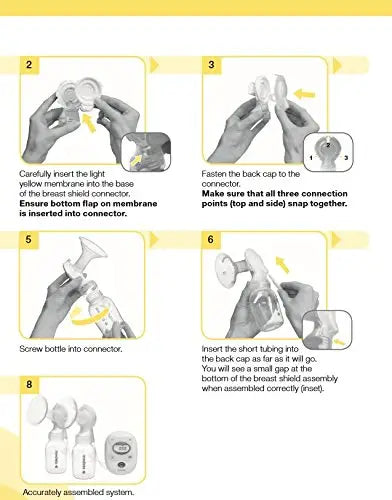 2

Carefully insert the light yellow membrane into the base of the breast shield connector.
**Ensure bottom flap on membrane is inserted into connector.**

3

1 2 3

Fasten the back cap to the connector.
**Make sure that all three connection points (top and side) snap together.**

5

Screw bottle into connector.

6

Insert the short tubing into the back cap as far as it will go. You will see a small gap at the bottom of the breast shield assembly when assembled correctly (inset).

8

Accurately assembled system.