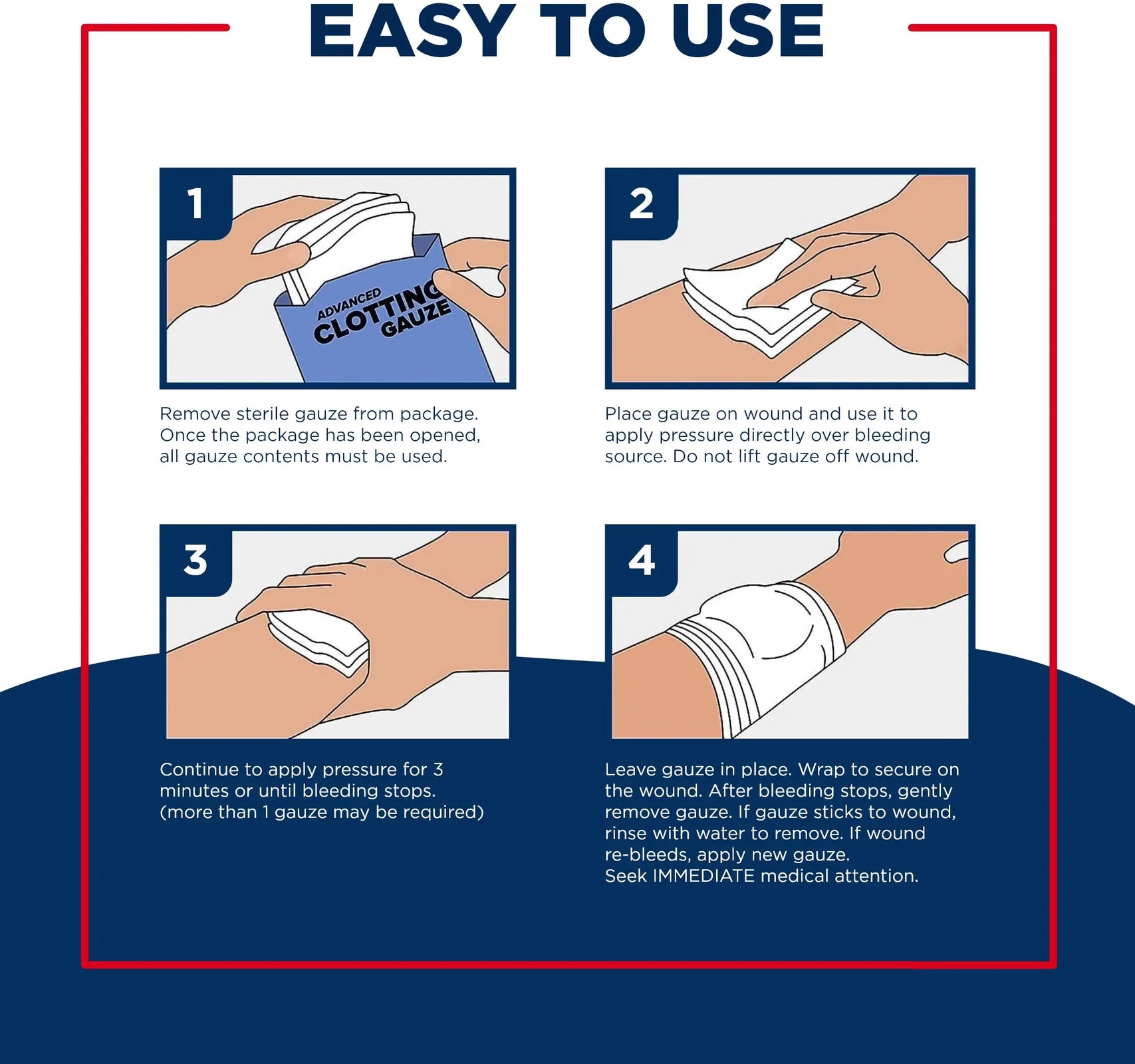 EASY TO USE

1

ADVANCED CLOTTING GAUZE

Remove sterile gauze from package. Once the package has been opened, all gauze contents must be used.

2

Place gauze on wound and use it to apply pressure directly over bleeding source. Do not lift gauze off wound.

3

Continue to apply pressure for 3 minutes or until bleeding stops. (more than 1 gauze may be required)

4

Leave gauze in place. Wrap to secure on the wound. After bleeding stops, gently remove gauze. If gauze sticks to wound, rinse with water to remove. If wound re-bleeds, apply new gauze.
Seek IMMEDIATE medical attention.