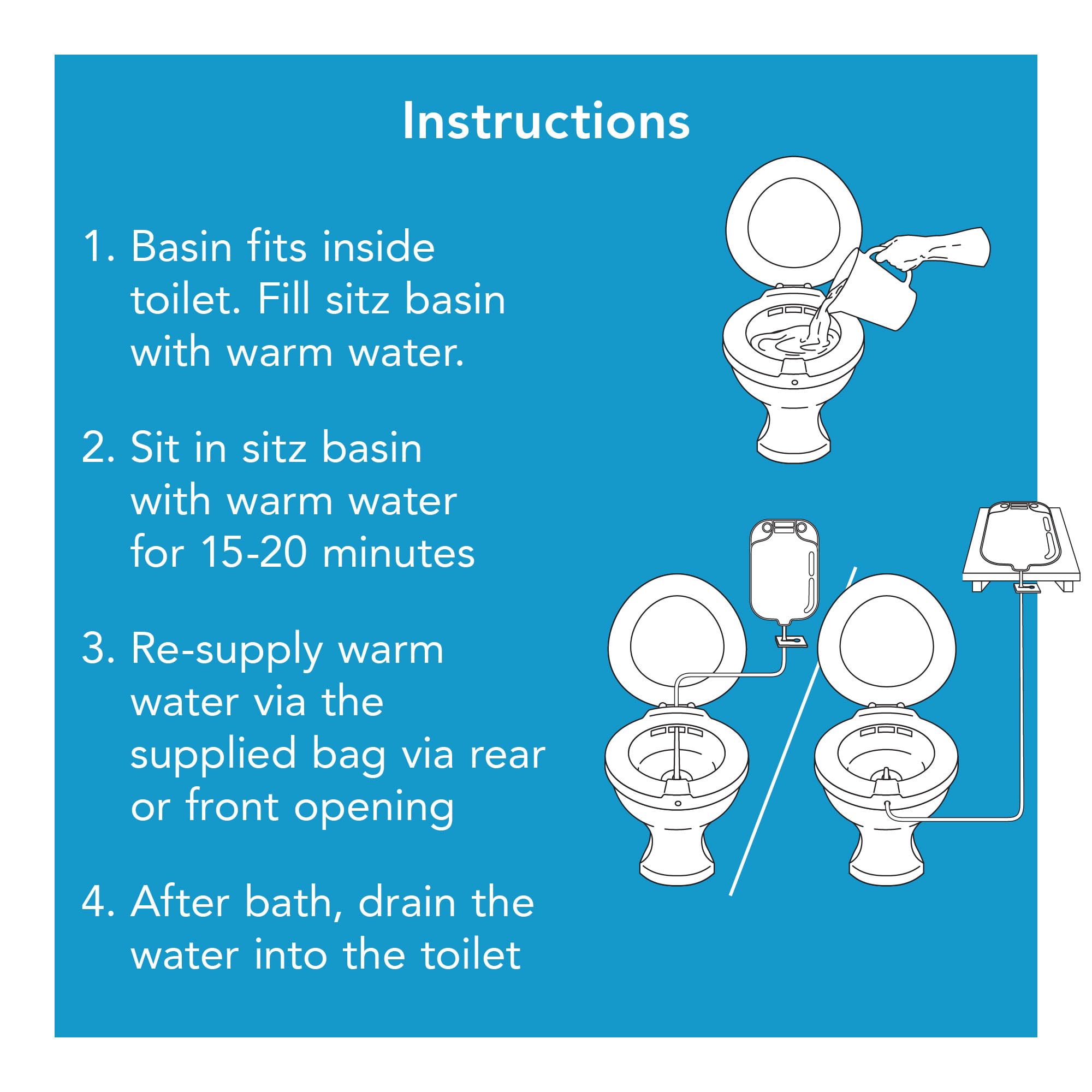 Instructions

1. Basin fits inside toilet. Fill sitz basin with warm water.

2. Sit in sitz basin with warm water for 15-20 minutes

3. Re-supply warm water via the supplied bag via rear or front opening

4. After bath, drain the water into the toilet