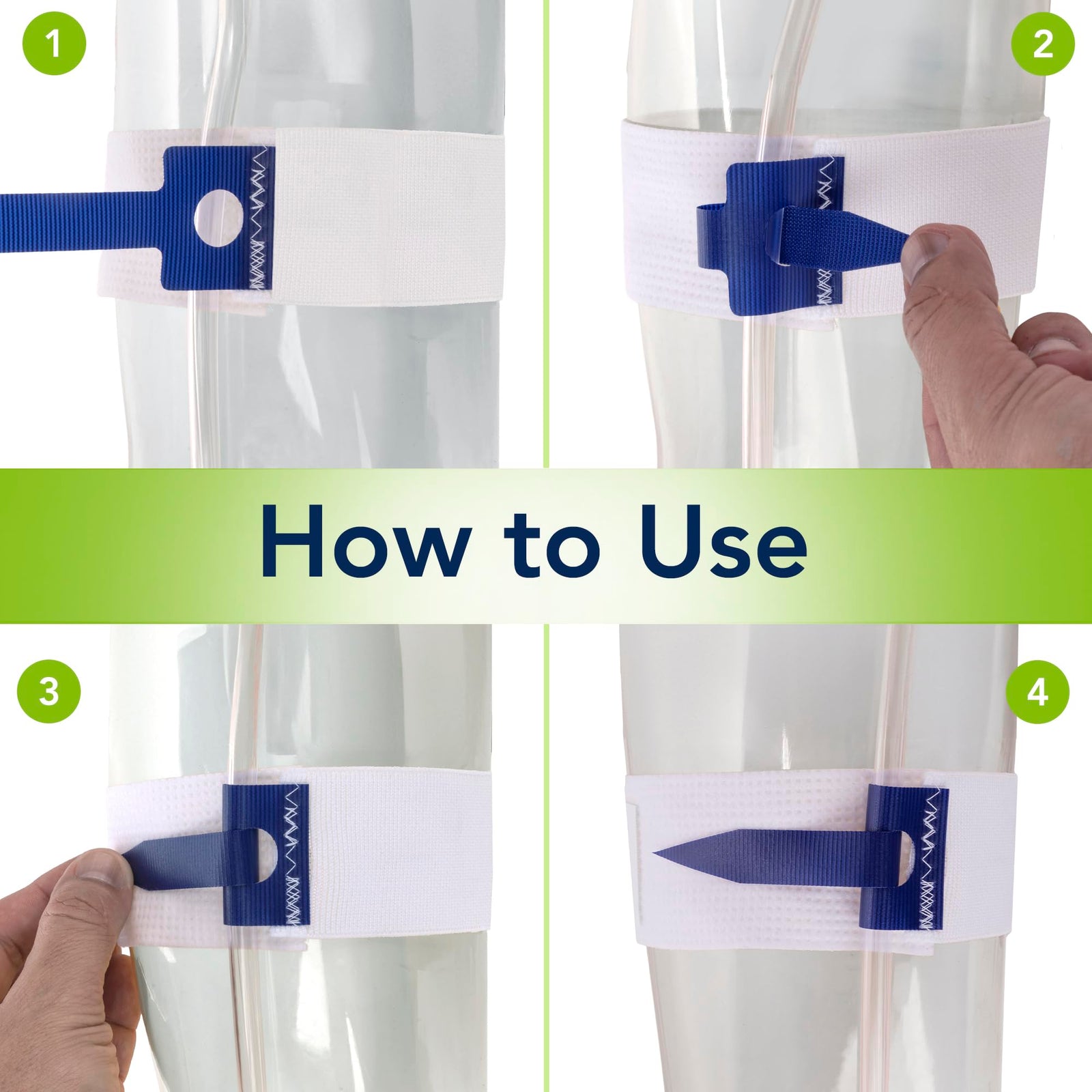 1

2

How to Use

3

4