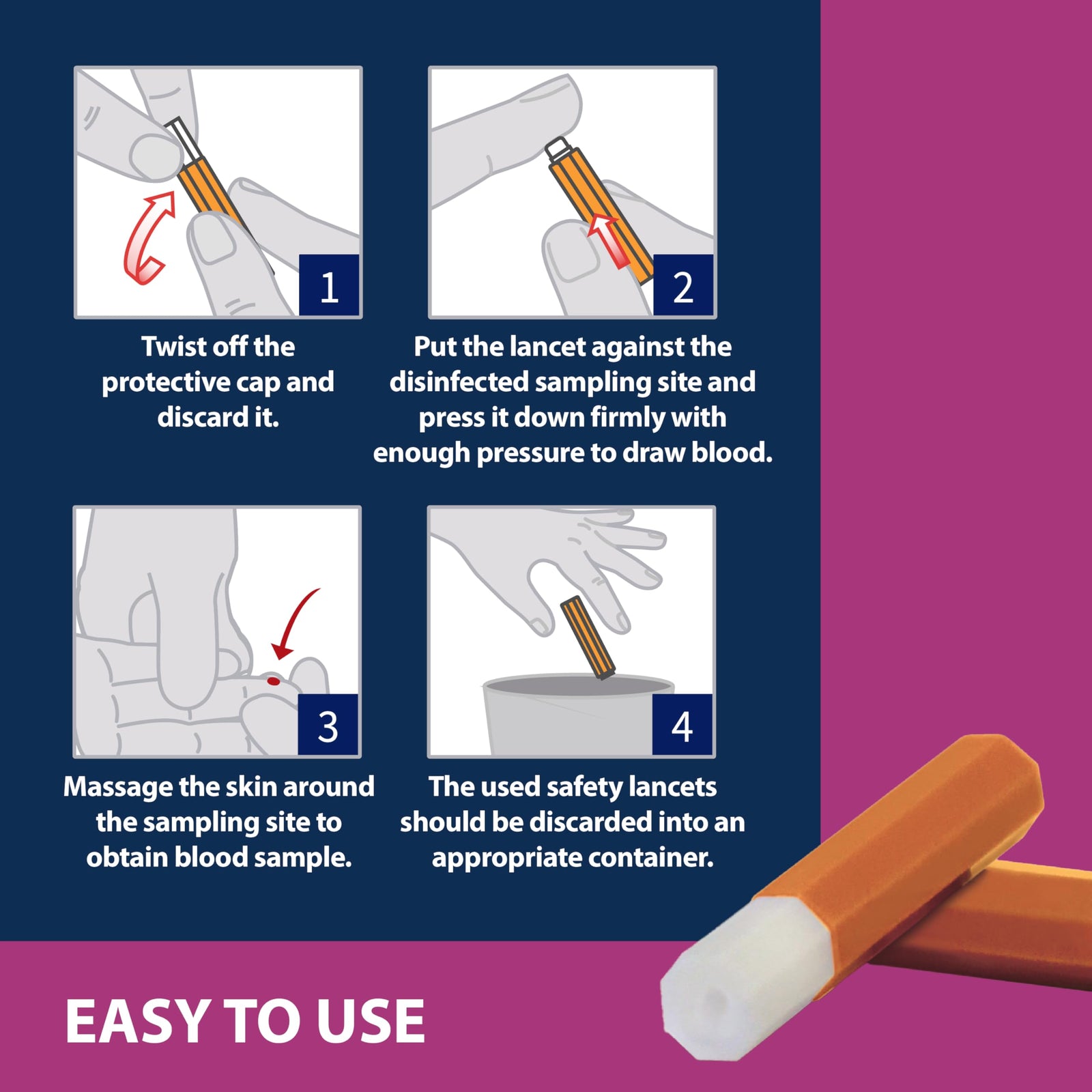 1

Twist off the protective cap and discard it.

2

Put the lancet against the disinfected sampling site and press it down firmly with enough pressure to draw blood.

3

Massage the skin around the sampling site to obtain blood sample.

4

The used safety lancets should be discarded into an appropriate container.

EASY TO USE