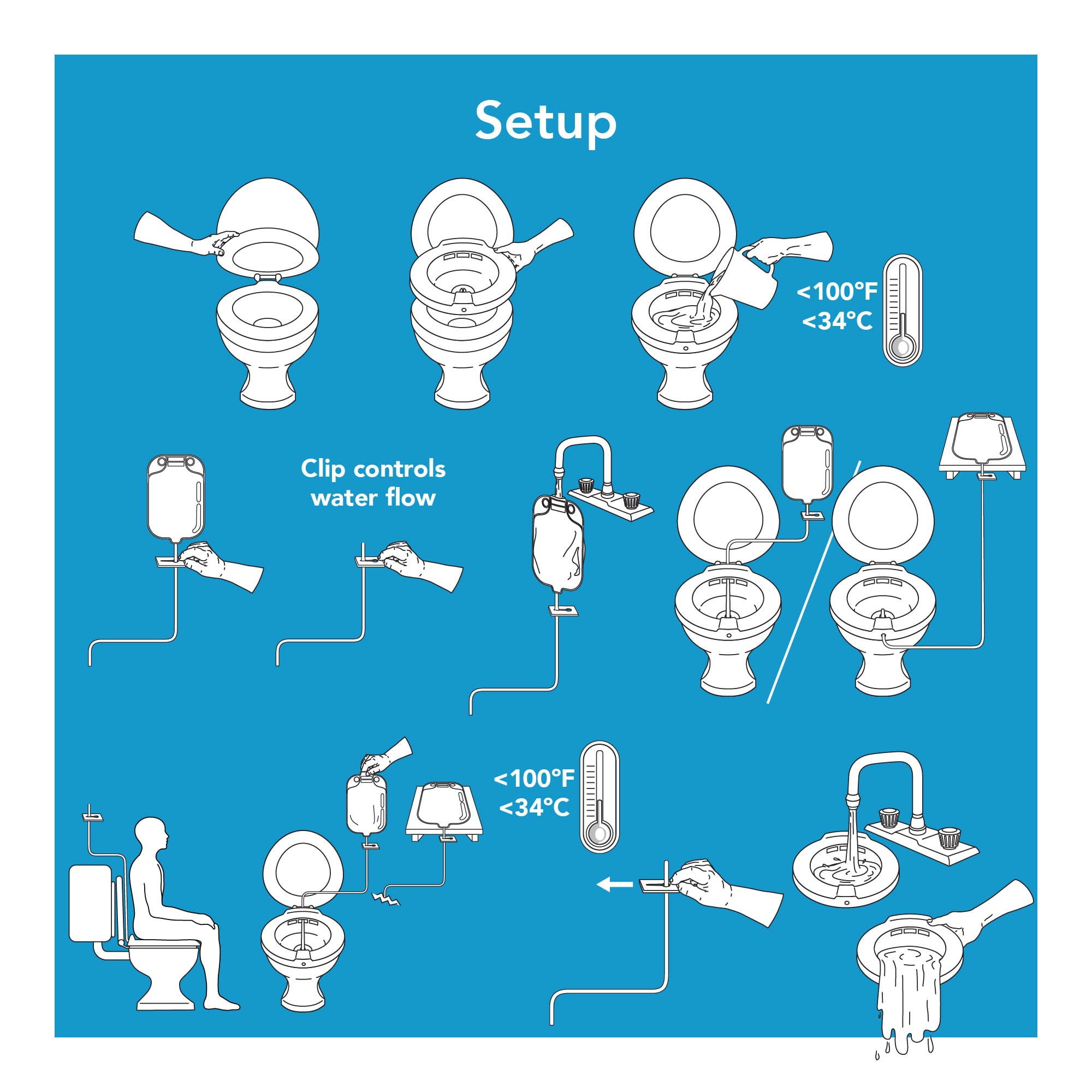 Setup

<100°F
<34°C

Clip controls water flow

<100°F
<34°C