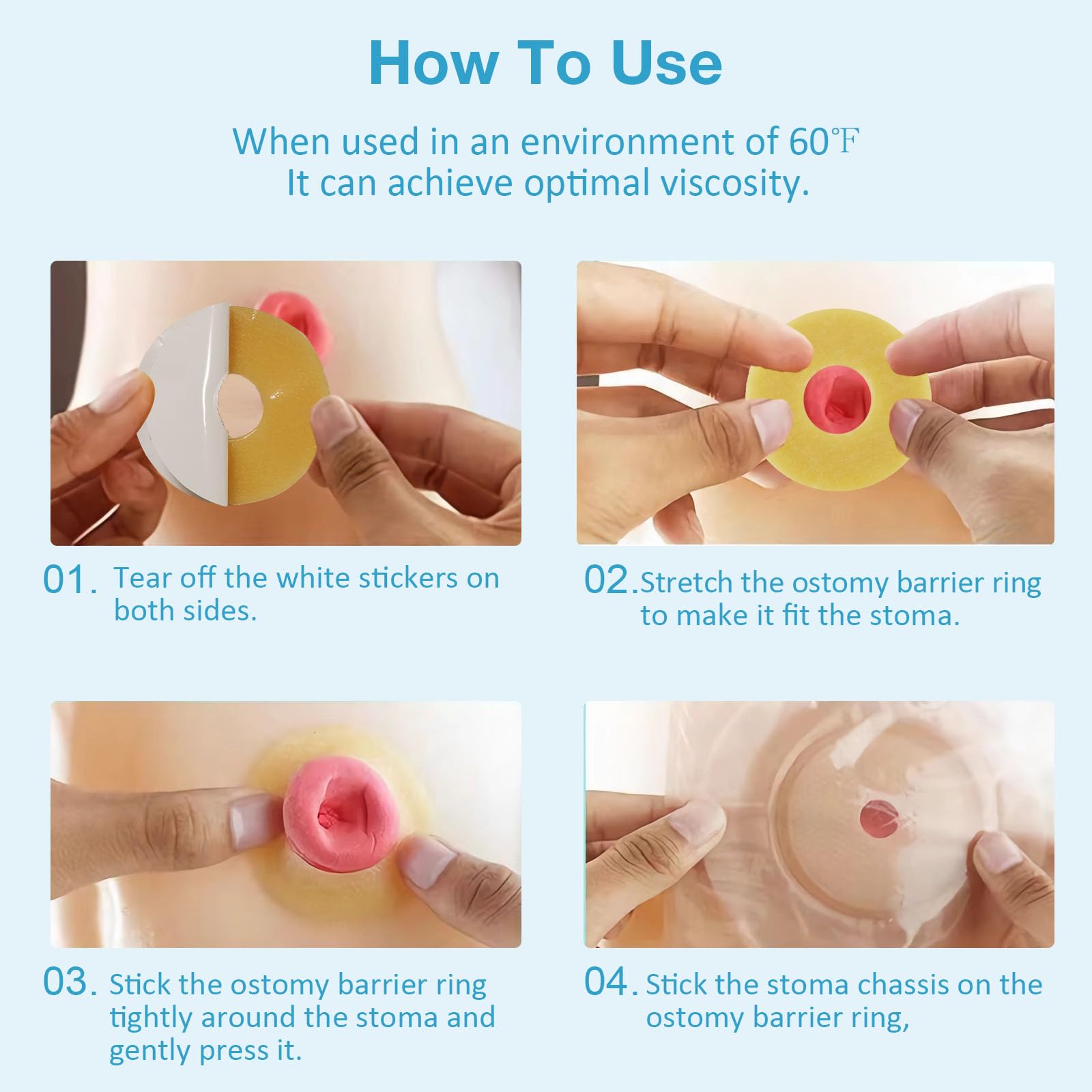 How To Use

When used in an environment of 60℉
It can achieve optimal viscosity.

01. Tear off the white stickers on both sides.

02.Stretch the ostomy barrier ring to make it fit the stoma.

03. Stick the ostomy barrier ring tightly around the stoma and gently press it.

04. Stick the stoma chassis on the ostomy barrier ring,