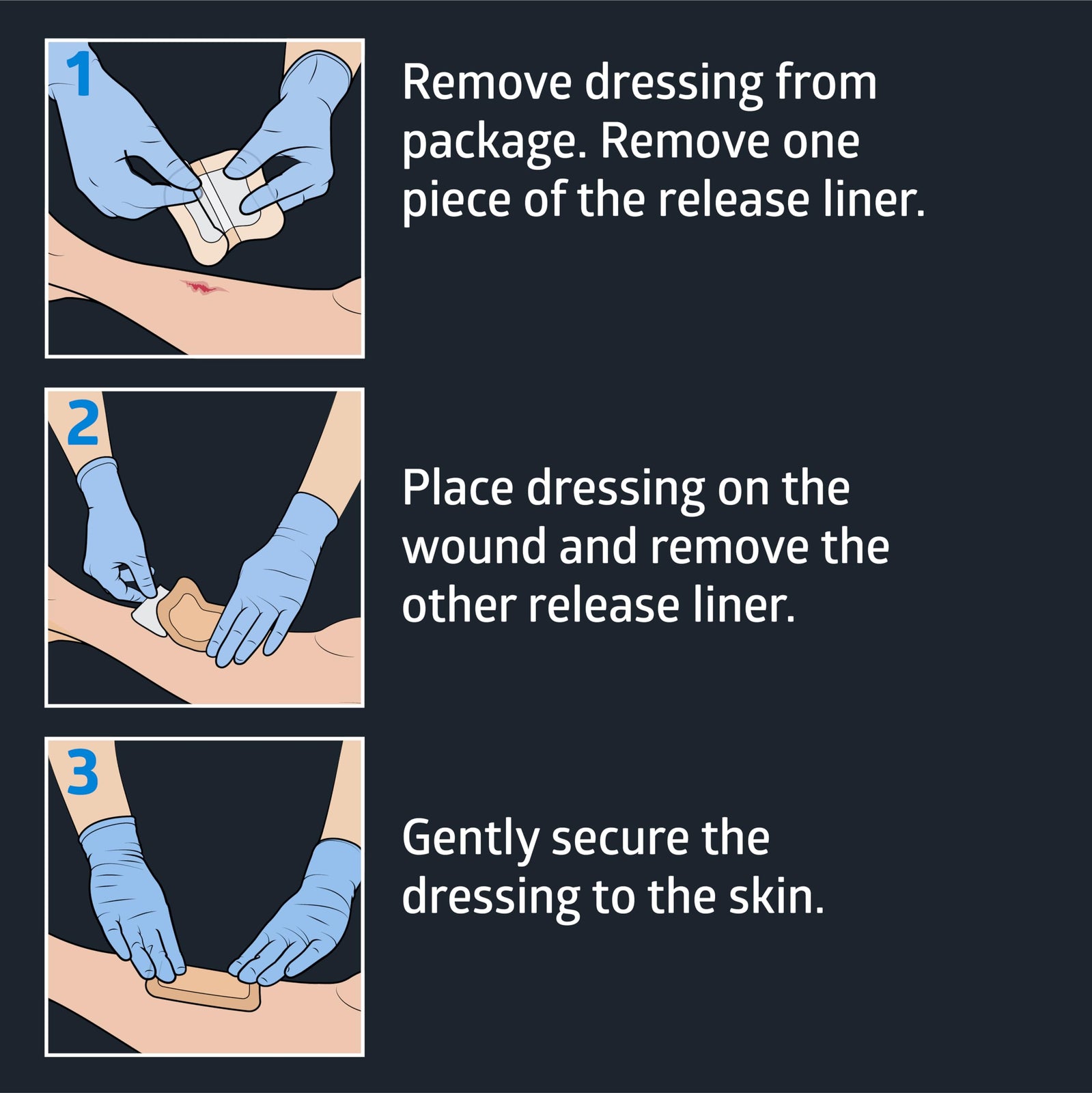 1

Remove dressing from package. Remove one piece of the release liner.

2

Place dressing on the wound and remove the other release liner.

3

Gently secure the dressing to the skin.