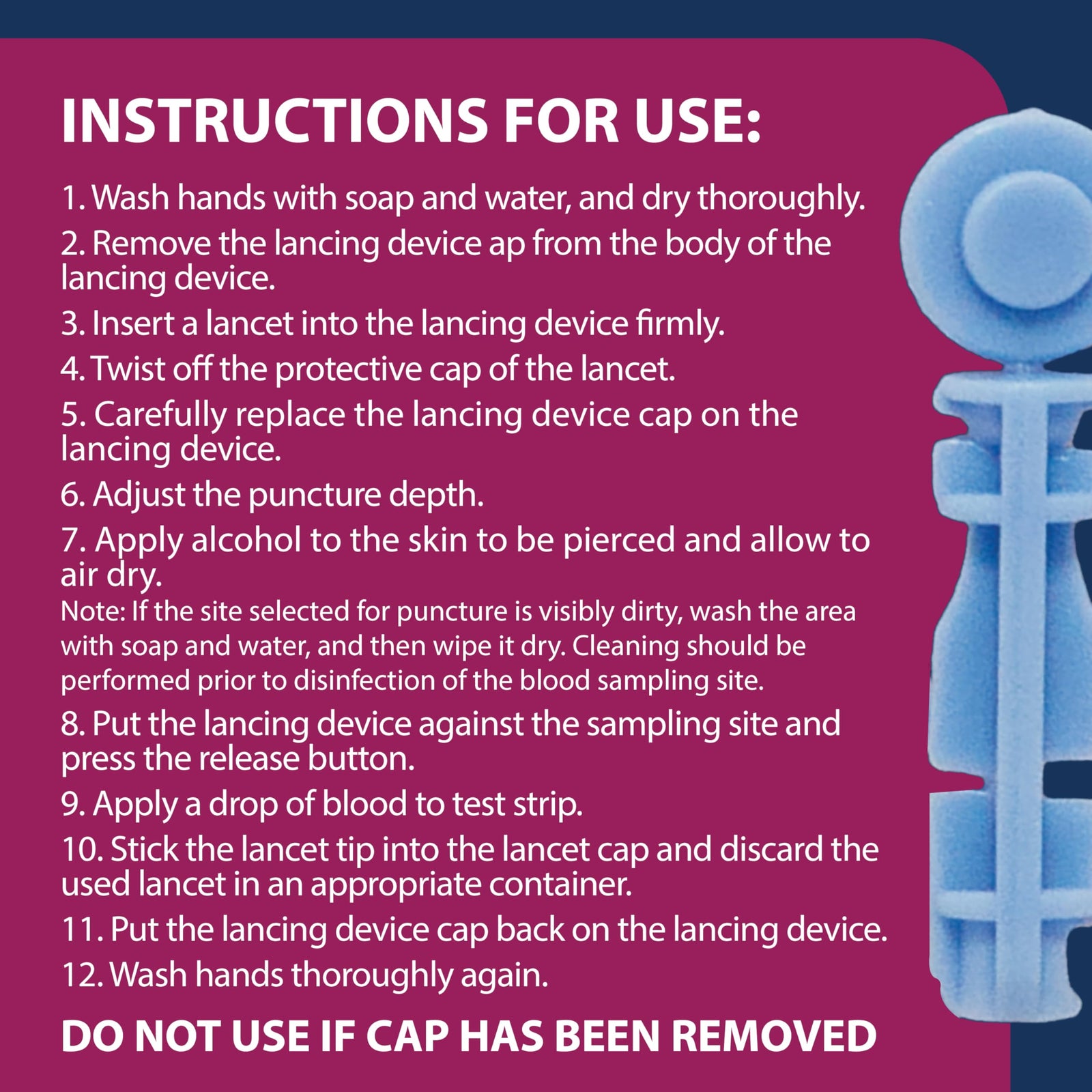 INSTRUCTIONS FOR USE:

1. Wash hands with soap and water, and dry thoroughly.

2. Remove the lancing device ap from the body of the lancing device.

3. Insert a lancet into the lancing device firmly.

4. Twist off the protective cap of the lancet.

5. Carefully replace the lancing device cap on the lancing device.

6. Adjust the puncture depth.

7. Apply alcohol to the skin to be pierced and allow to air dry.

Note: If the site selected for puncture is visibly dirty, wash the area with soap and water, and then wipe it dry. Cleaning should be performed prior to disinfection of the blood sampling site.

8. Put the lancing device against the sampling site and press the release button.

9. Apply a drop of blood to test strip.

10. Stick the lancet tip into the lancet cap and discard the used lancet in an appropriate container.

11. Put the lancing device cap back on the lancing device.

12. Wash hands thoroughly again.

DO NOT USE IF CAP HAS BEEN REMOVED