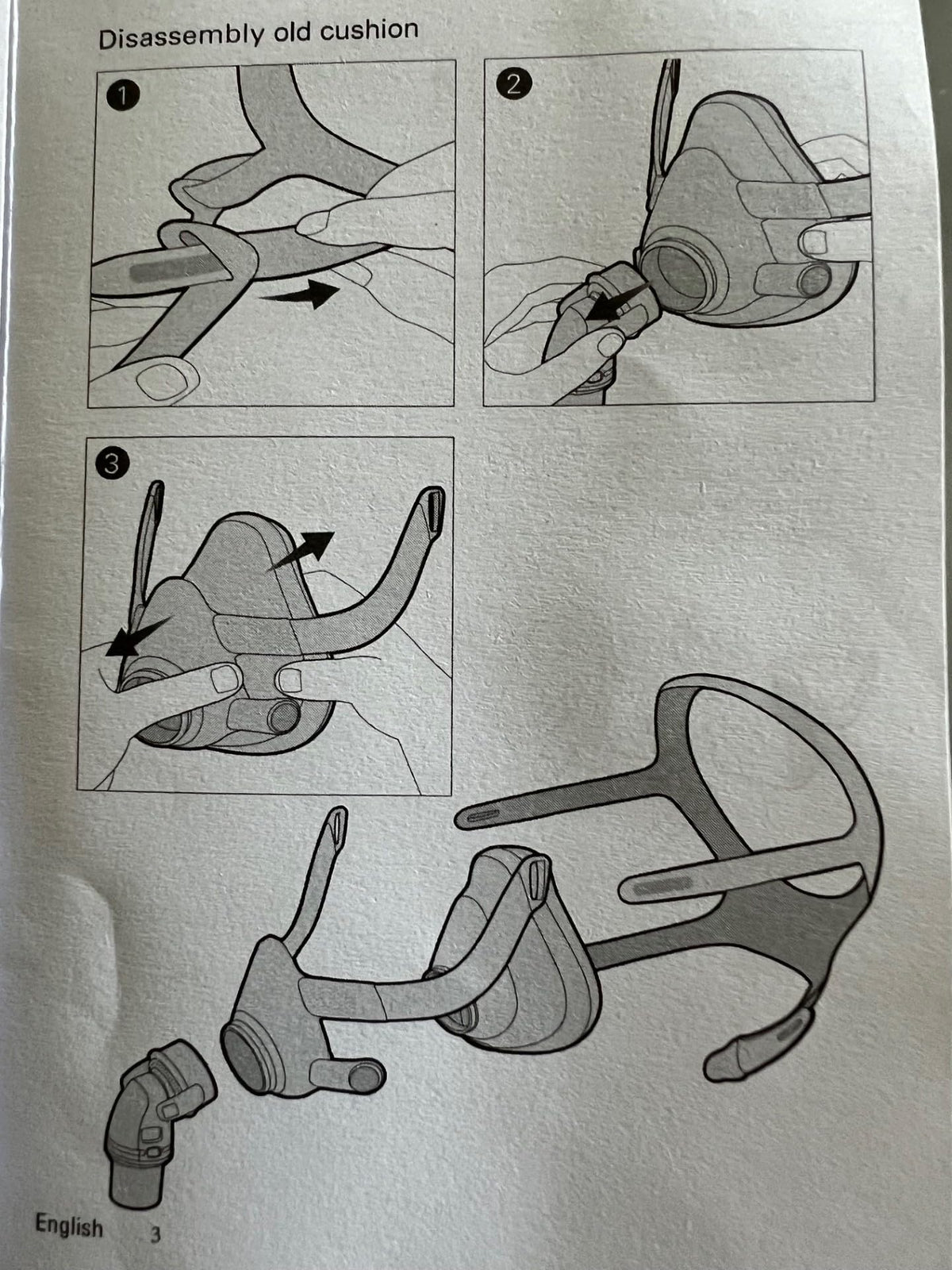 Disassembly old cushion

1

2

3

English 3