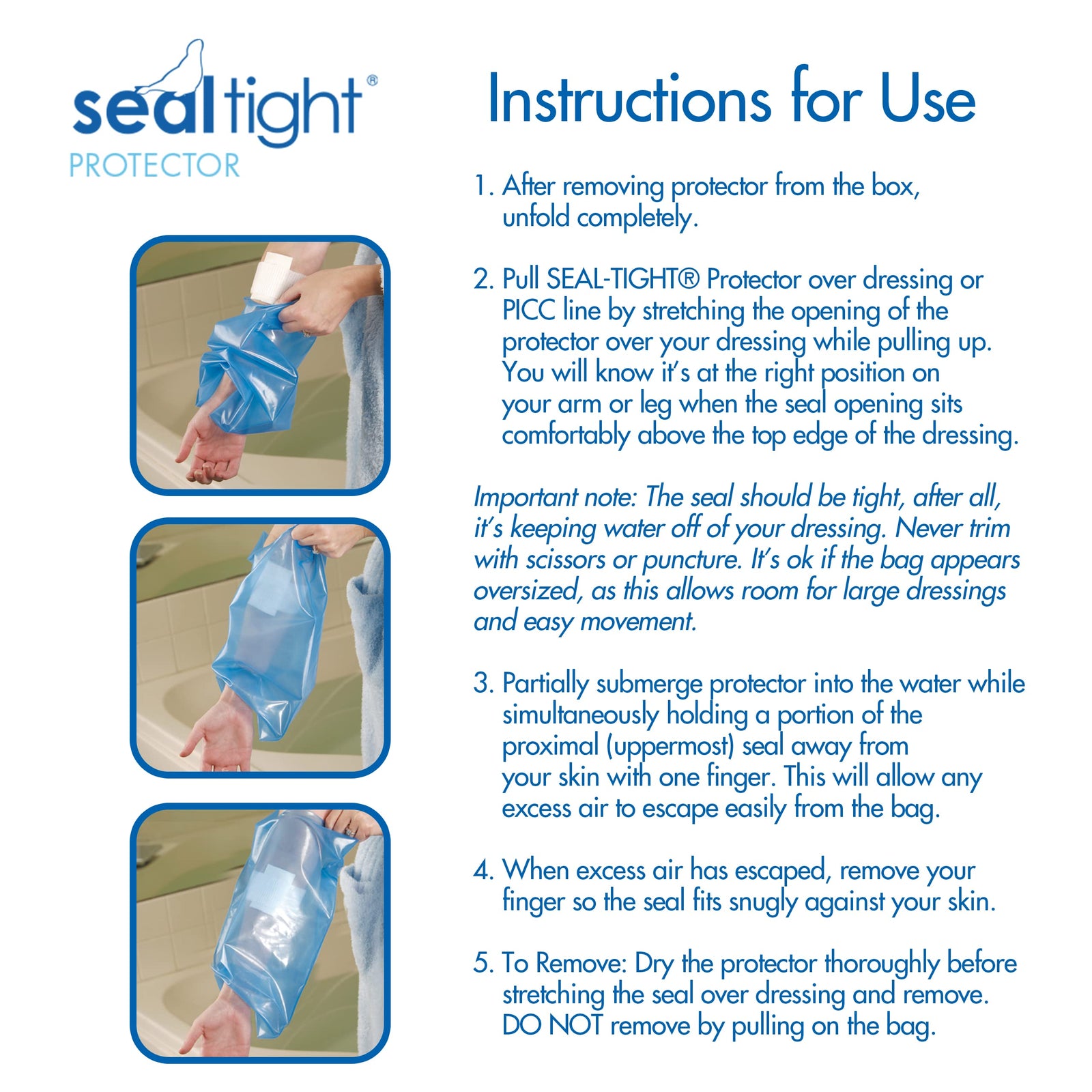 sealtight®
PROTECTOR

Instructions for Use

1. After removing protector from the box, unfold completely.

2. Pull SEAL-TIGHT® Protector over dressing or PICC line by stretching the opening of the protector over your dressing while pulling up. You will know it's at the right position on your arm or leg when the seal opening sits comfortably above the top edge of the dressing.

Important note: The seal should be tight, after all, it's keeping water off of your dressing. Never trim with scissors or puncture. It's ok if the bag appears oversized, as this allows room for large dressings and easy movement.

3. Partially submerge protector into the water while simultaneously holding a portion of the proximal (uppermost) seal away from your skin with one finger. This will allow any excess air to escape easily from the bag.

4. When excess air has escaped, remove your finger so the seal fits snugly against your skin.

5. To Remove: Dry the protector thoroughly before stretching the seal over dressing and remove. DO NOT remove by pulling on the bag.