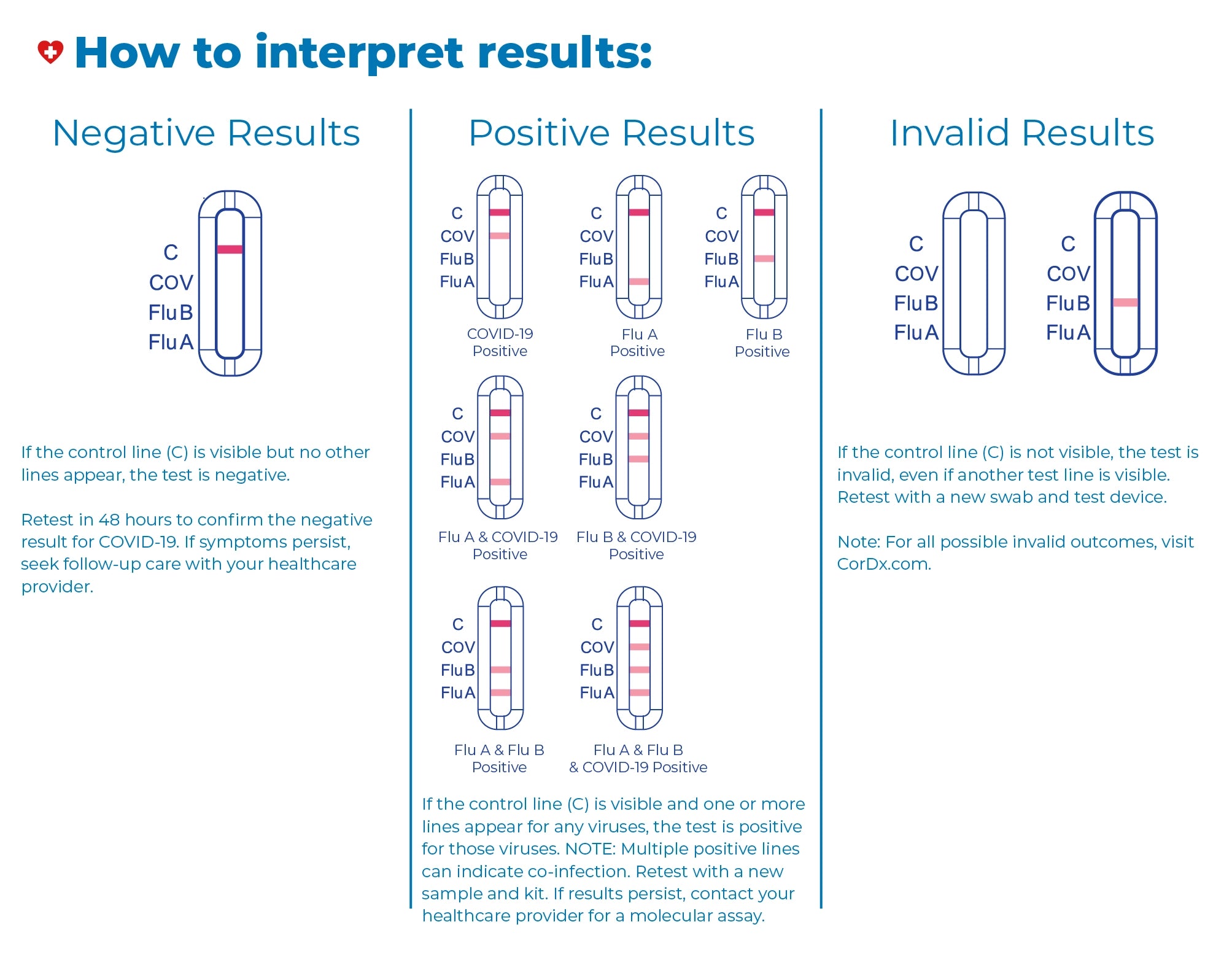 How to interpret results:

Negative Results

C
COV
Flu B
Flu A

If the control line (C) is visible but no other lines appear, the test is negative.

Retest in 48 hours to confirm the negative result for COVID-19. If symptoms persist, seek follow-up care with your healthcare provider.

Positive Results

C
COV
Flu B
Flu A
COVID-19 Positive

C
COV
Flu B
Flu A
Flu A Positive

C
COV
Flu B
Flu A
Flu B Positive

C
COV
Flu B
Flu A
Flu A & COVID-19 Positive

C
COV
Flu B
Flu A
Flu B & COVID-19 Positive

C
COV
Flu B
Flu A
Flu A & Flu B Positive

C
COV
Flu B
Flu A
Flu A & Flu B & COVID-19 Positive

If the control line (C) is visible and one or more lines appear for any viruses, the test is positive for those viruses. NOTE: Multiple positive lines can indicate co-infection. Retest with a new sample and kit. If results persist, contact your healthcare provider for a molecular assay.

Invalid Results

C
COV
Flu B
Flu A

C
COV
Flu B
Flu A

If the control line (C) is not visible, the test is invalid, even if another test line is visible. Retest with a new swab and test device.

Note: For all possible invalid outcomes, visit CorDx.com.