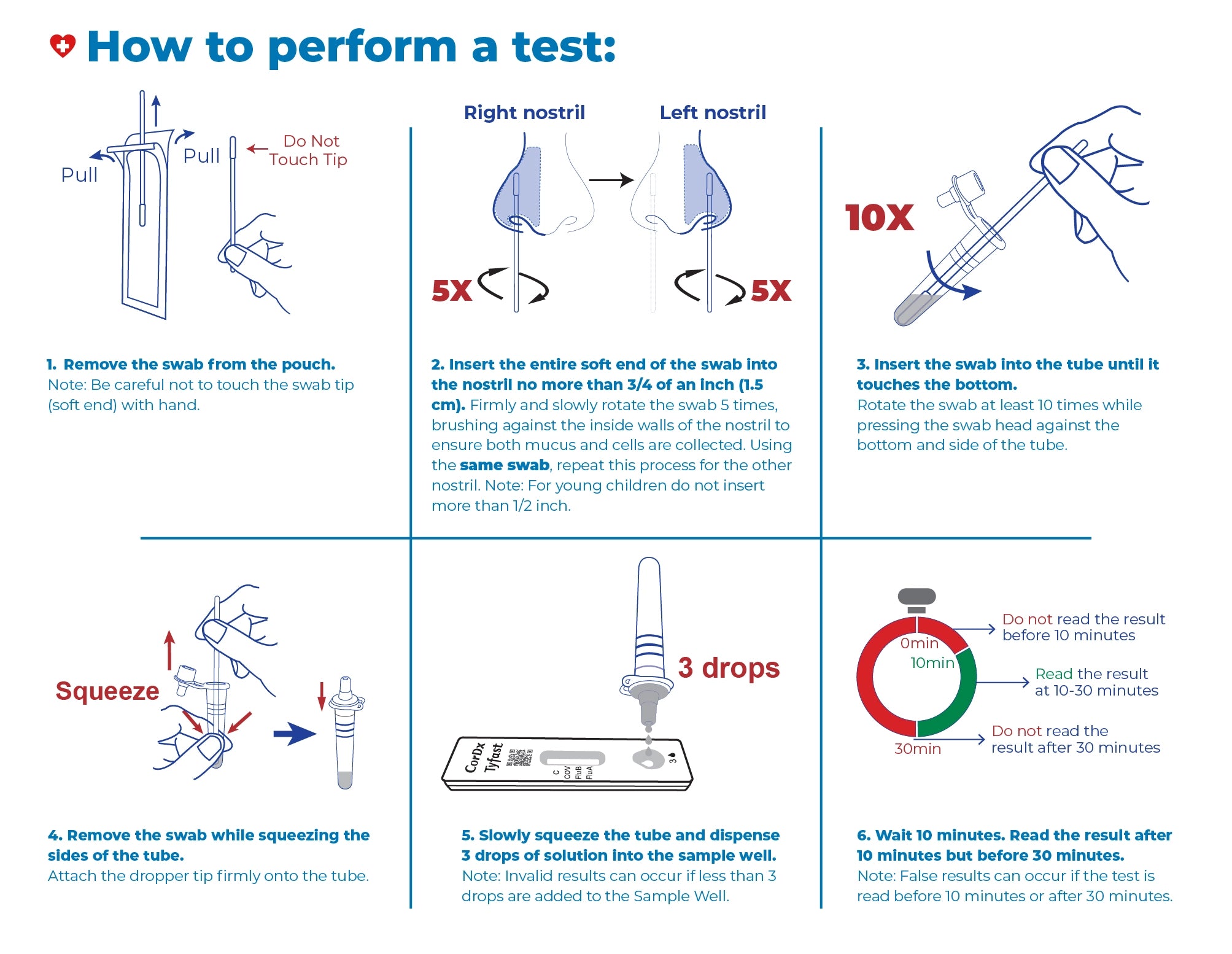 How to perform a test:

Pull

Pull

Do Not Touch Tip

1. Remove the swab from the pouch.
Note: Be careful not to touch the swab tip (soft end) with hand.

Right nostril

Left nostril

5X

5X

2. Insert the entire soft end of the swab into the nostril no more than 3/4 of an inch (1.5 cm). Firmly and slowly rotate the swab 5 times, brushing against the inside walls of the nostril to ensure both mucus and cells are collected. Using the same swab, repeat this process for the other nostril. Note: For young children do not insert more than 1/2 inch.

10X

3. Insert the swab into the tube until it touches the bottom.
Rotate the swab at least 10 times while pressing the swab head against the bottom and side of the tube.

Squeeze

4. Remove the swab while squeezing the sides of the tube.
Attach the dropper tip firmly onto the tube.

3 drops

CorDx Tyfast

C COV FluB FluA

3

5. Slowly squeeze the tube and dispense 3 drops of solution into the sample well.
Note: Invalid results can occur if less than 3 drops are added to the Sample Well.

0min

10min

30min

Do not read the result before 10 minutes

Read the result at 10-30 minutes

Do not read the result after 30 minutes

6. Wait 10 minutes. Read the result after 10 minutes but before 30 minutes.
Note: False results can occur if the test is read before 10 minutes or after 30 minutes.