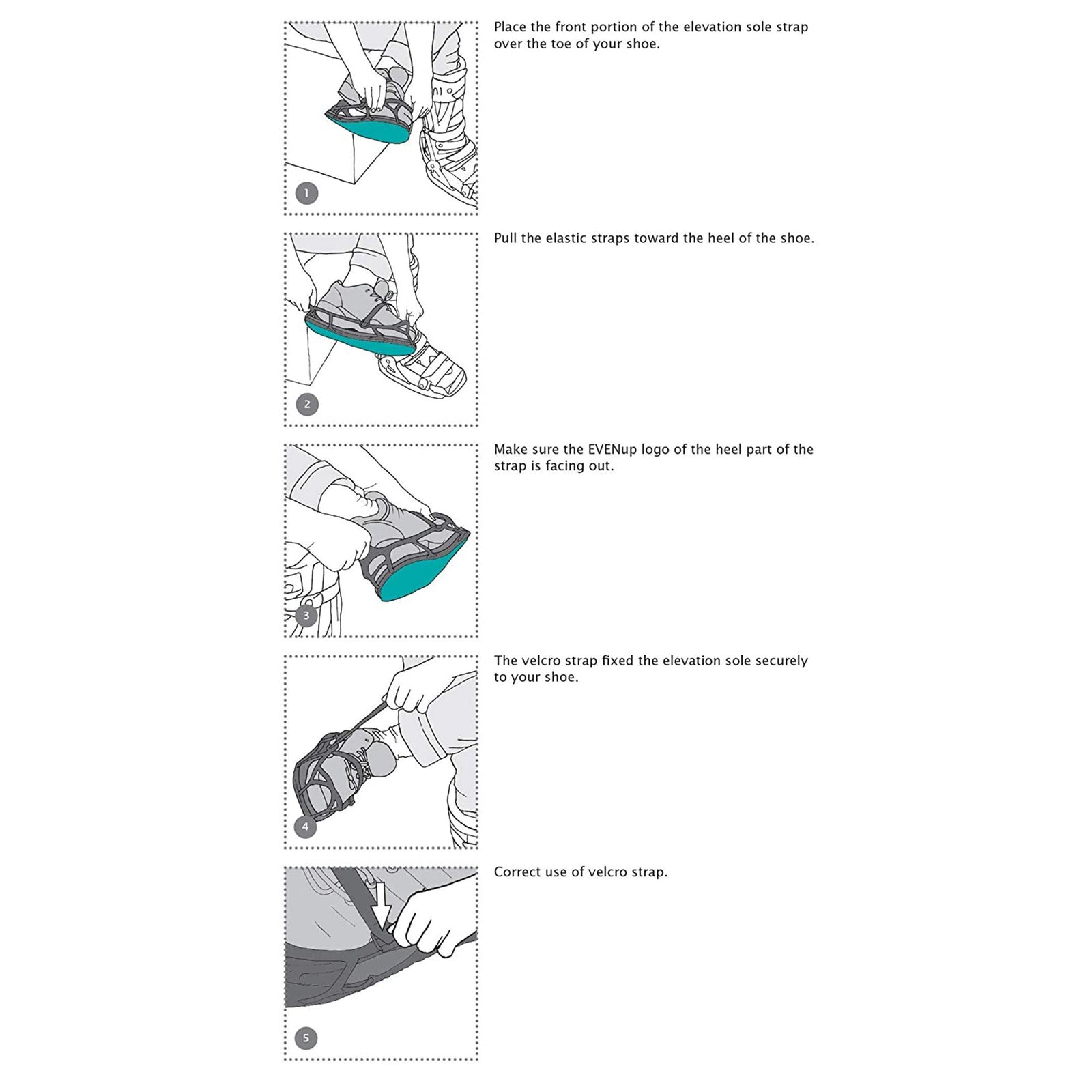 1

Place the front portion of the elevation sole strap over the toe of your shoe.

2

Pull the elastic straps toward the heel of the shoe.

3

Make sure the EVENup logo of the heel part of the strap is facing out.

4

The velcro strap fixed the elevation sole securely to your shoe.

5

Correct use of velcro strap.