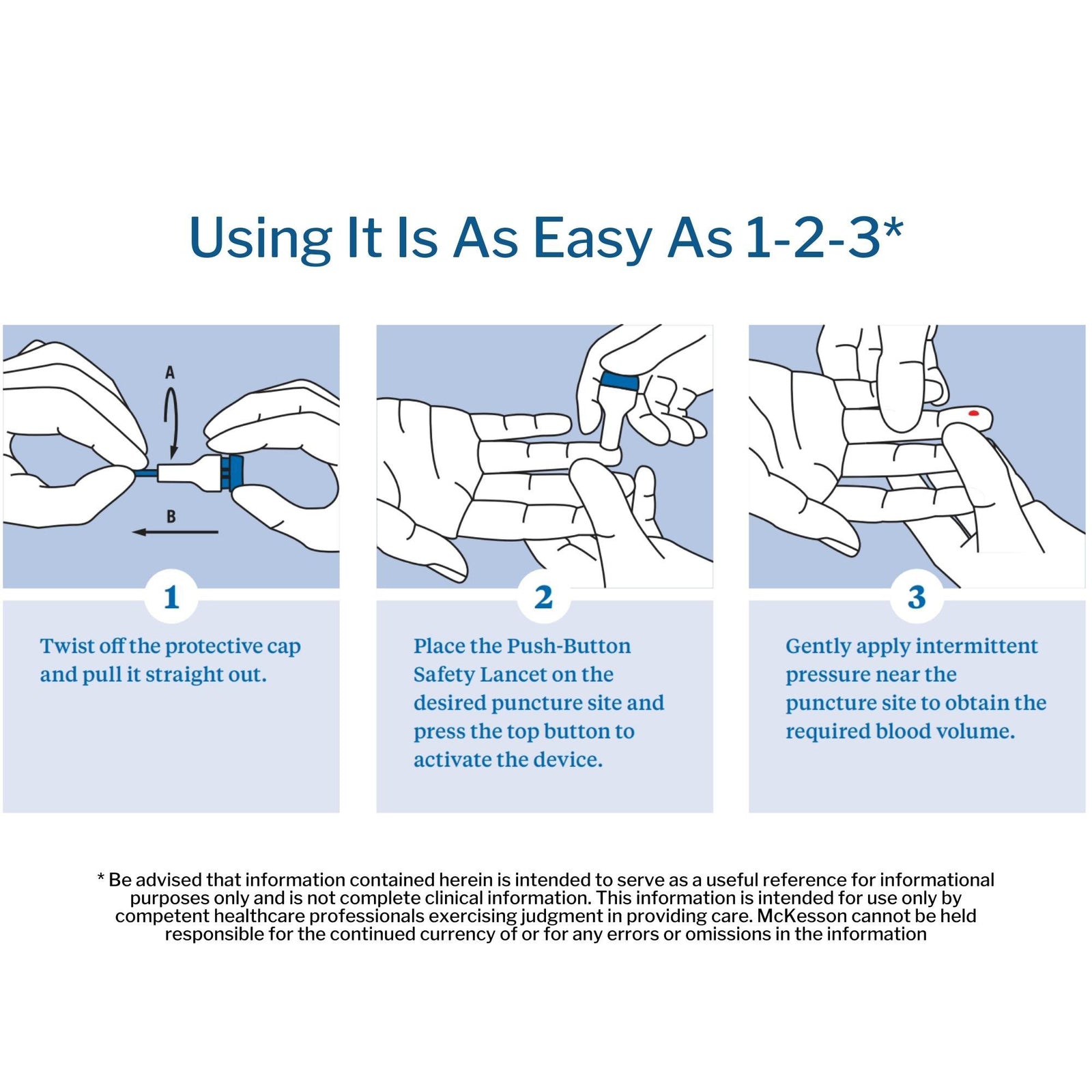 Using It Is As Easy As 1-2-3*

A

B

1

Twist off the protective cap and pull it straight out.

2

Place the Push-Button Safety Lancet on the desired puncture site and press the top button to activate the device.

3

Gently apply intermittent pressure near the puncture site to obtain the required blood volume.

* Be advised that information contained herein is intended to serve as a useful reference for informational purposes only and is not complete clinical information. This information is intended for use only by competent healthcare professionals exercising judgment in providing care. McKesson cannot be held responsible for the continued currency of or for any errors or omissions in the information