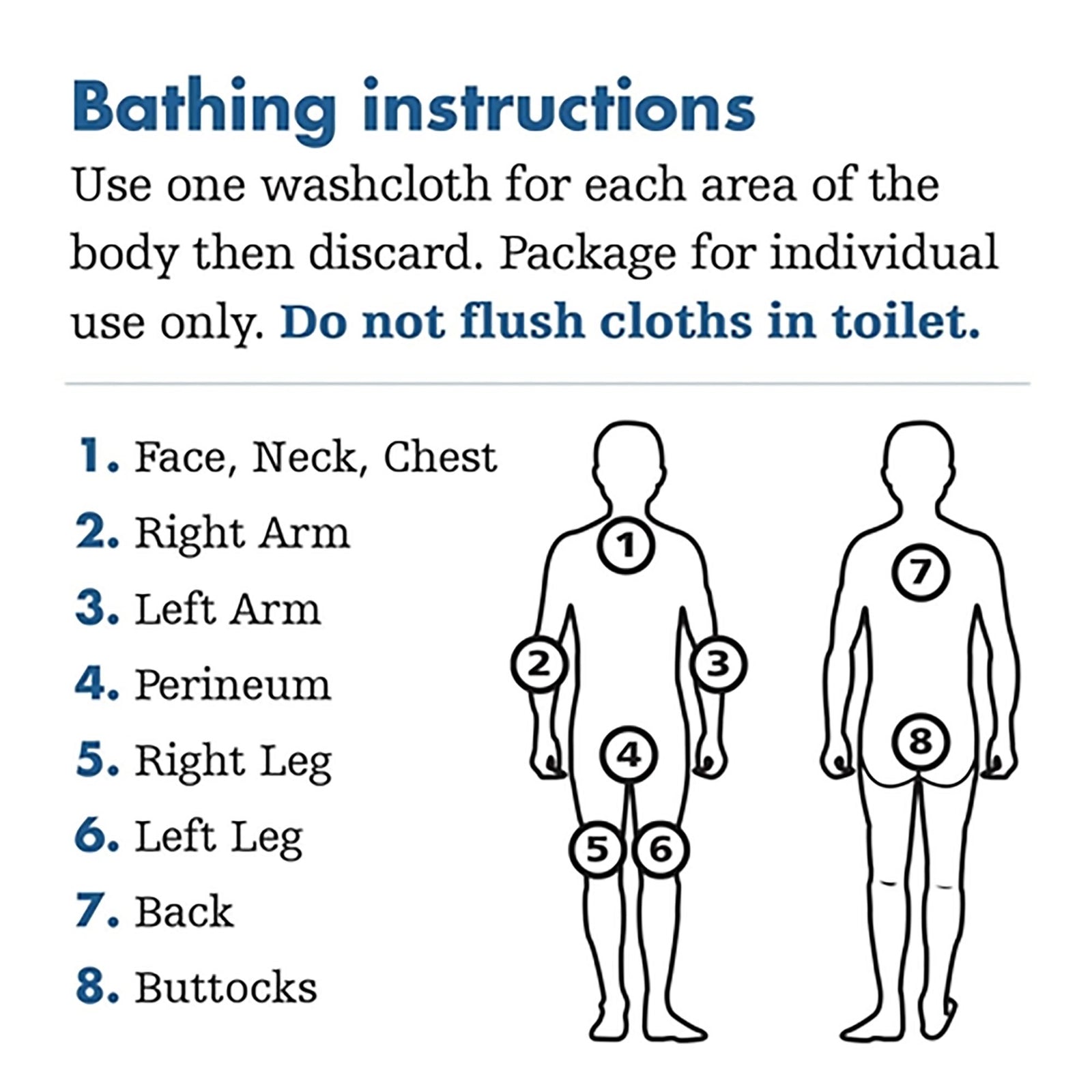 Bathing instructions

Use one washcloth for each area of the body then discard. Package for individual use only. Do not flush cloths in toilet.

1. Face, Neck, Chest
2. Right Arm
3. Left Arm
4. Perineum
5. Right Leg
6. Left Leg
7. Back
8. Buttocks

1
2
3
4
5
6
7
8