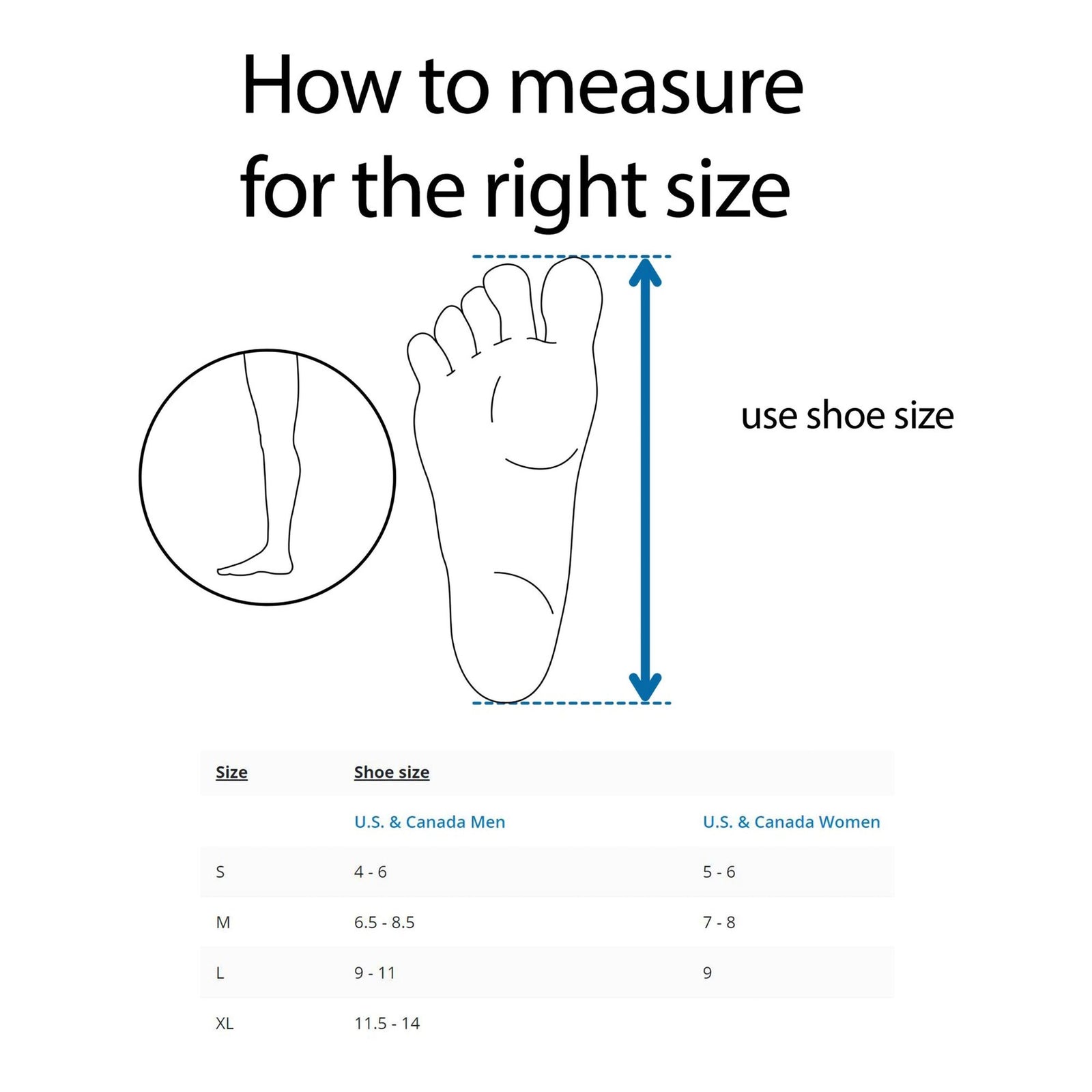 How to measure for the right size

use shoe size

| Size | Shoe size | |
|---|---|---|
| | U.S. & Canada Men | U.S. & Canada Women |
| S | 4 - 6 | 5 - 6 |
| M | 6.5 - 8.5 | 7 - 8 |
| L | 9 - 11 | 9 |
| XL | 11.5 - 14 | |