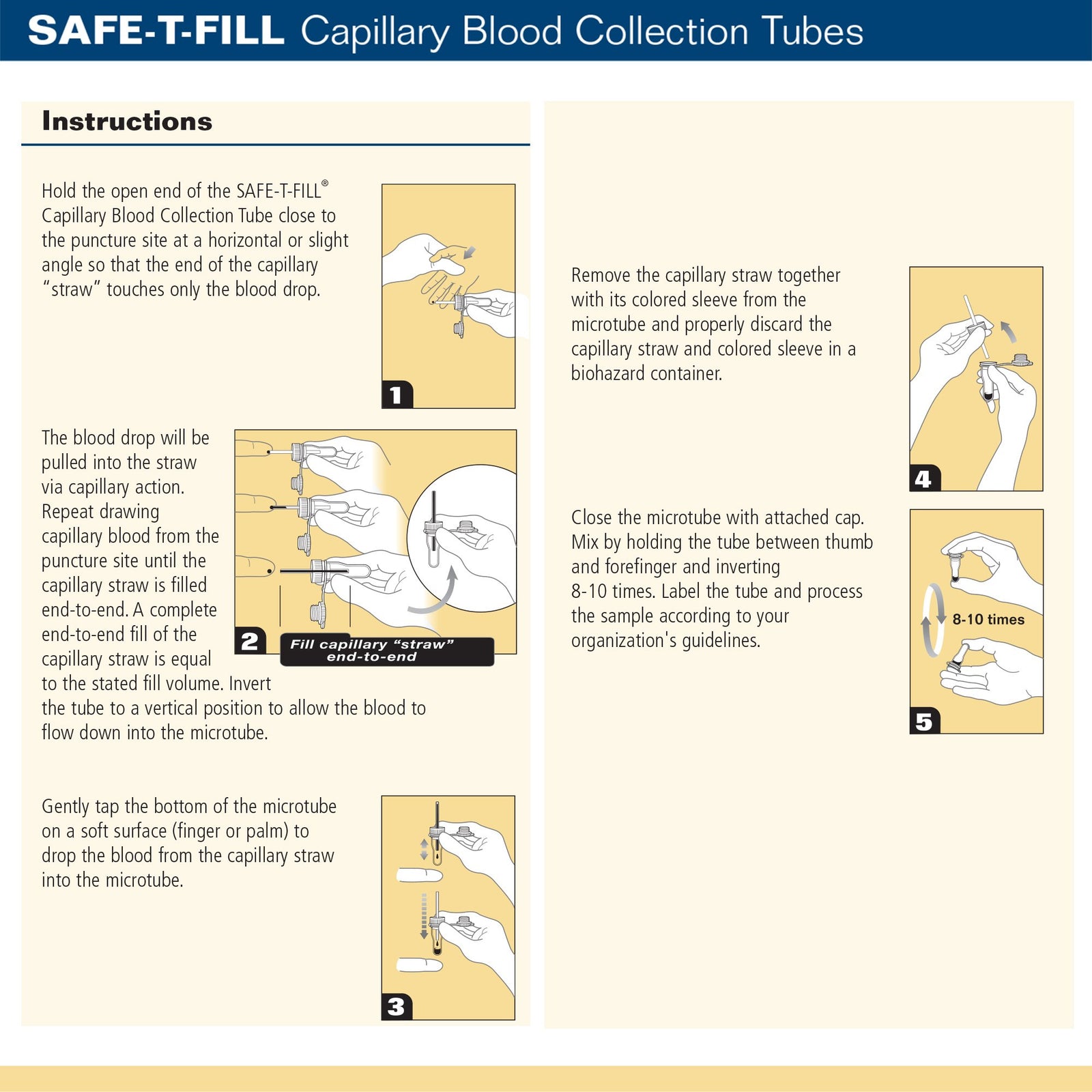 SAFE-T-FILL Capillary Blood Collection Tubes

Instructions

Hold the open end of the SAFE-T-FILL® Capillary Blood Collection Tube close to the puncture site at a horizontal or slight angle so that the end of the capillary "straw" touches only the blood drop.

1

The blood drop will be pulled into the straw via capillary action. Repeat drawing capillary blood from the puncture site until the capillary straw is filled end-to-end. A complete end-to-end fill of the capillary straw is equal to the stated fill volume. Invert the tube to a vertical position to allow the blood to flow down into the microtube.

2

Fill capillary "straw" end-to-end

Gently tap the bottom of the microtube on a soft surface (finger or palm) to drop the blood from the capillary straw into the microtube.

3

Remove the capillary straw together with its colored sleeve from the microtube and properly discard the capillary straw and colored sleeve in a biohazard container.

4

Close the microtube with attached cap. Mix by holding the tube between thumb and forefinger and inverting 8-10 times. Label the tube and process the sample according to your organization's guidelines.

8-10 times

5