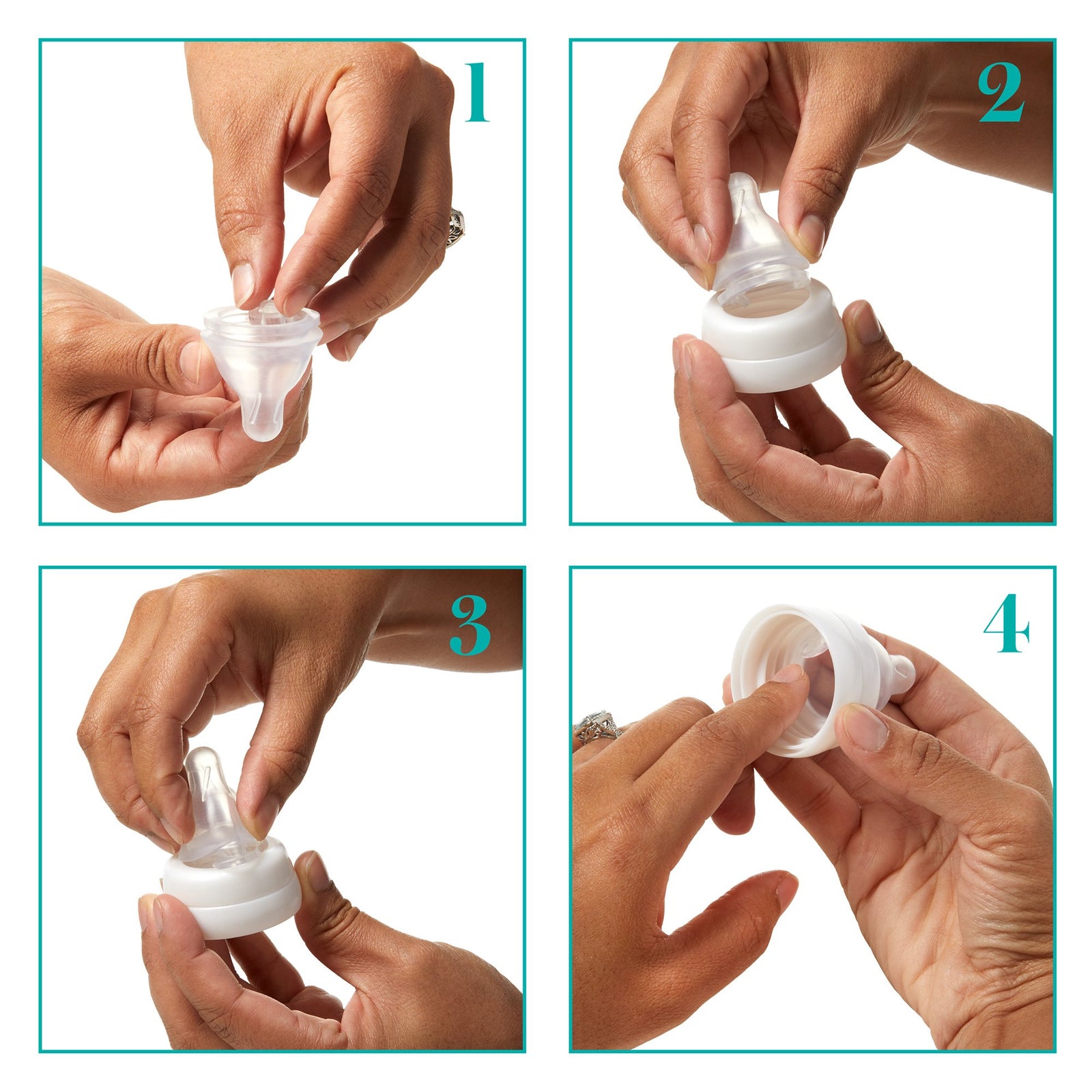 1

2

3

4