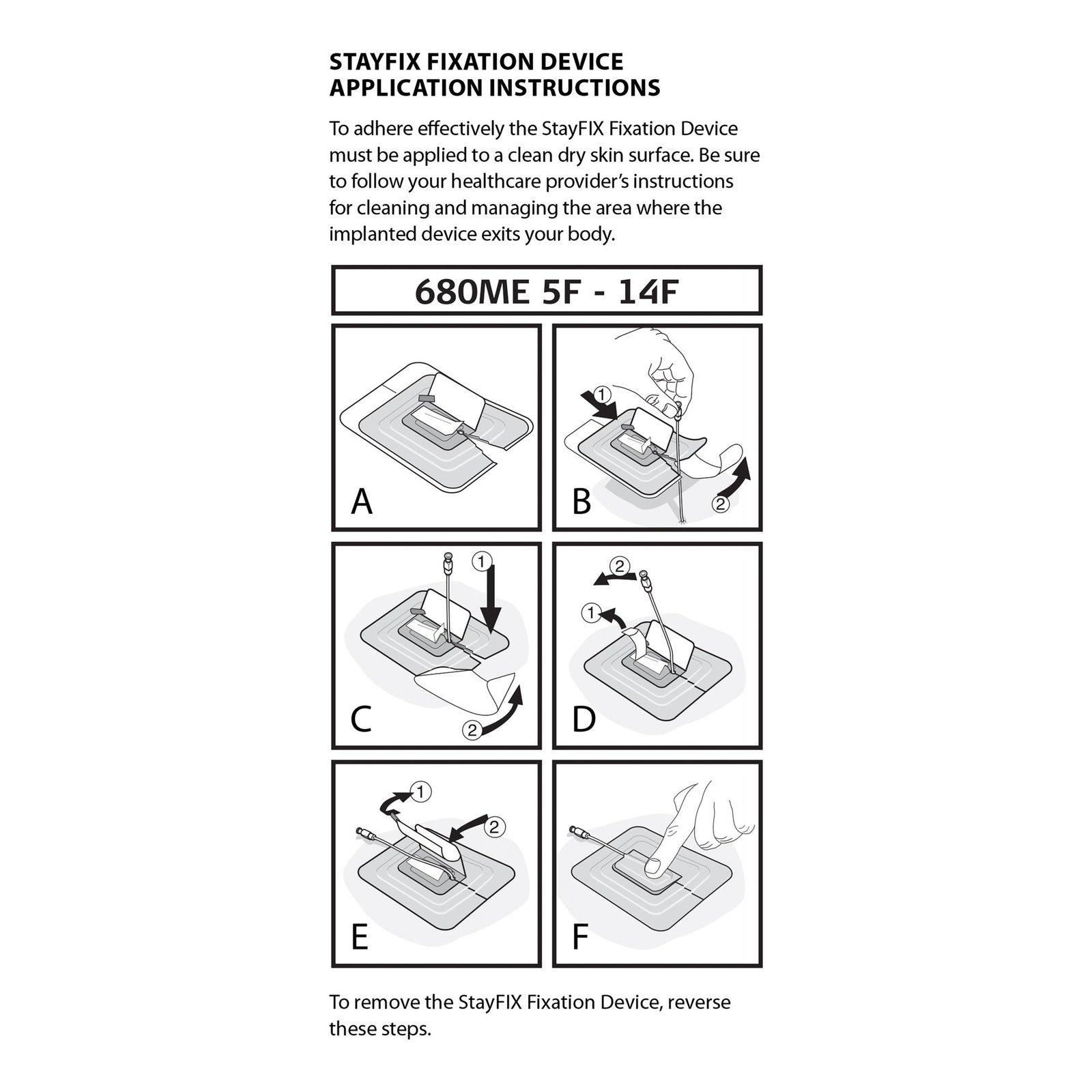 STAYFIX FIXATION DEVICE
APPLICATION INSTRUCTIONS

To adhere effectively the StayFIX Fixation Device must be applied to a clean dry skin surface. Be sure to follow your healthcare provider's instructions for cleaning and managing the area where the implanted device exits your body.

680ME 5F - 14F

A

1
2
B

1
2
C

2
1
D

1
2
E

F

To remove the StayFIX Fixation Device, reverse these steps.