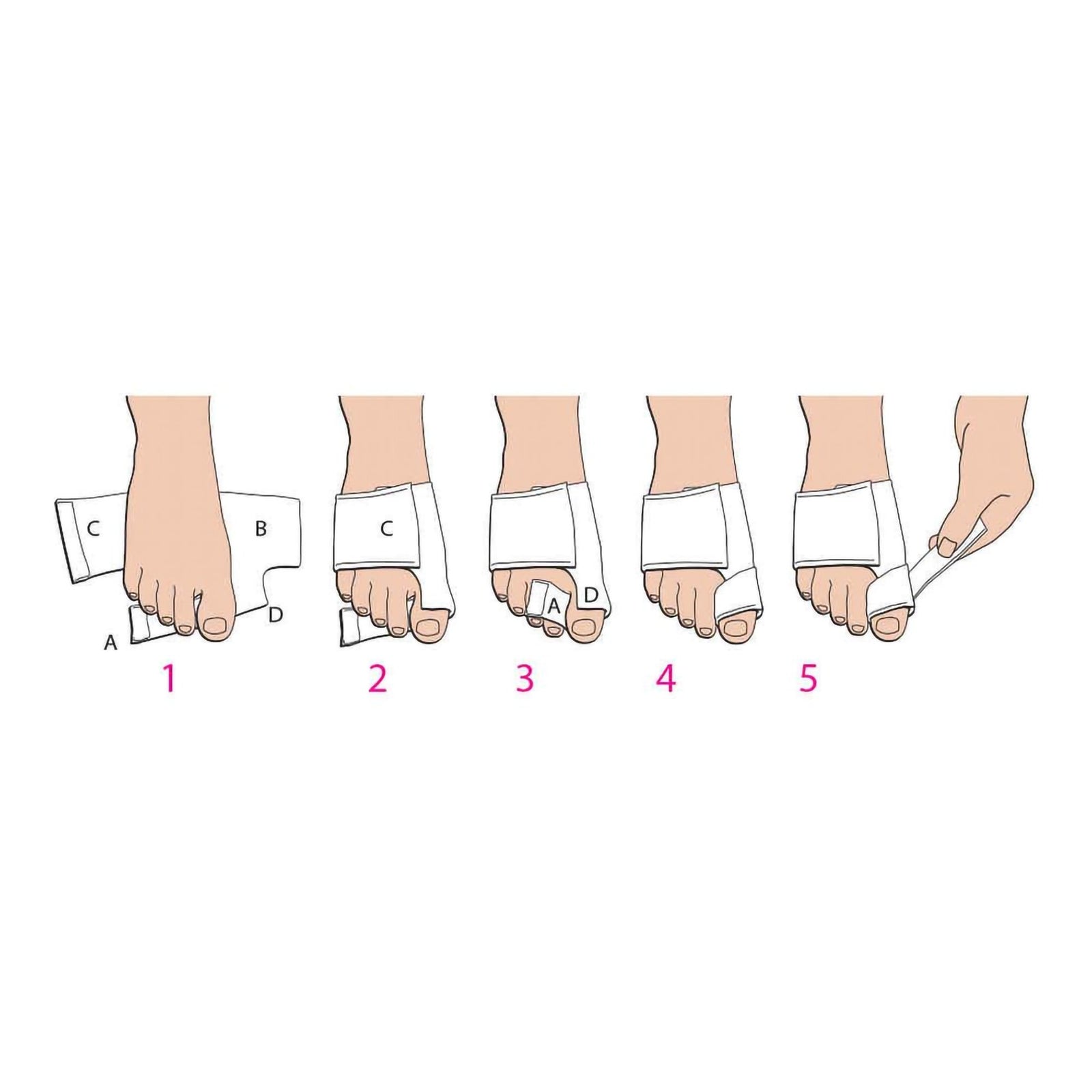 C
B
D
A
1

C
2

A
D
3

4

5